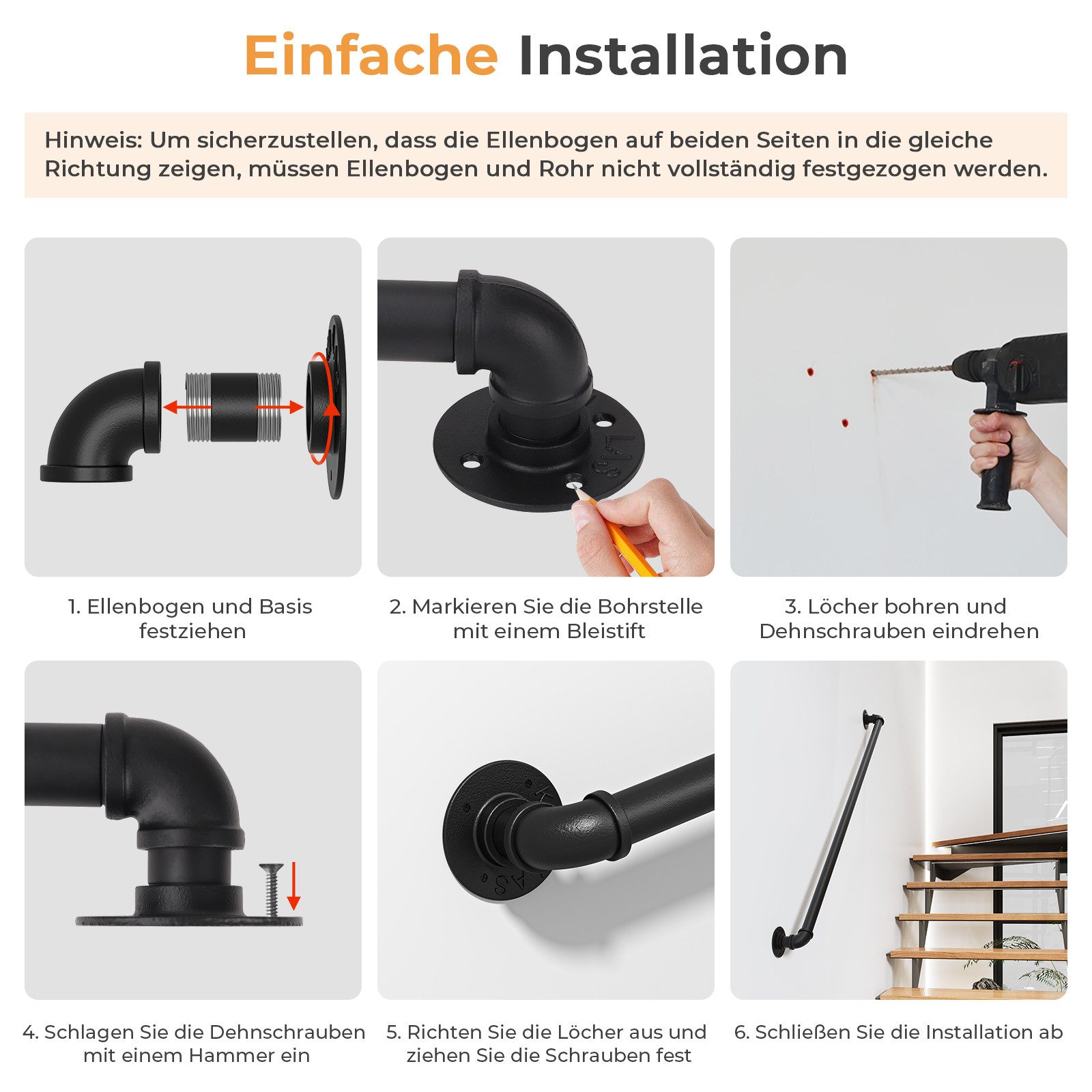 Einfache Installation

Hinweis: Um sicherzustellen, dass die Ellenbogen auf beiden Seiten in die gleiche Richtung zeigen, müssen Ellenbogen und Rohr nicht vollständig festgezogen werden.

1. Ellenbogen und Basis festziehen

2. Markieren Sie die Bohrstelle mit einem Bleistift

3. Löcher bohren und Dehnschrauben eindrehen

4. Schlagen Sie die Dehnschrauben mit einem Hammer ein

5. Richten Sie die Löcher aus und ziehen Sie die Schrauben fest

6. Schließen Sie die Installation ab