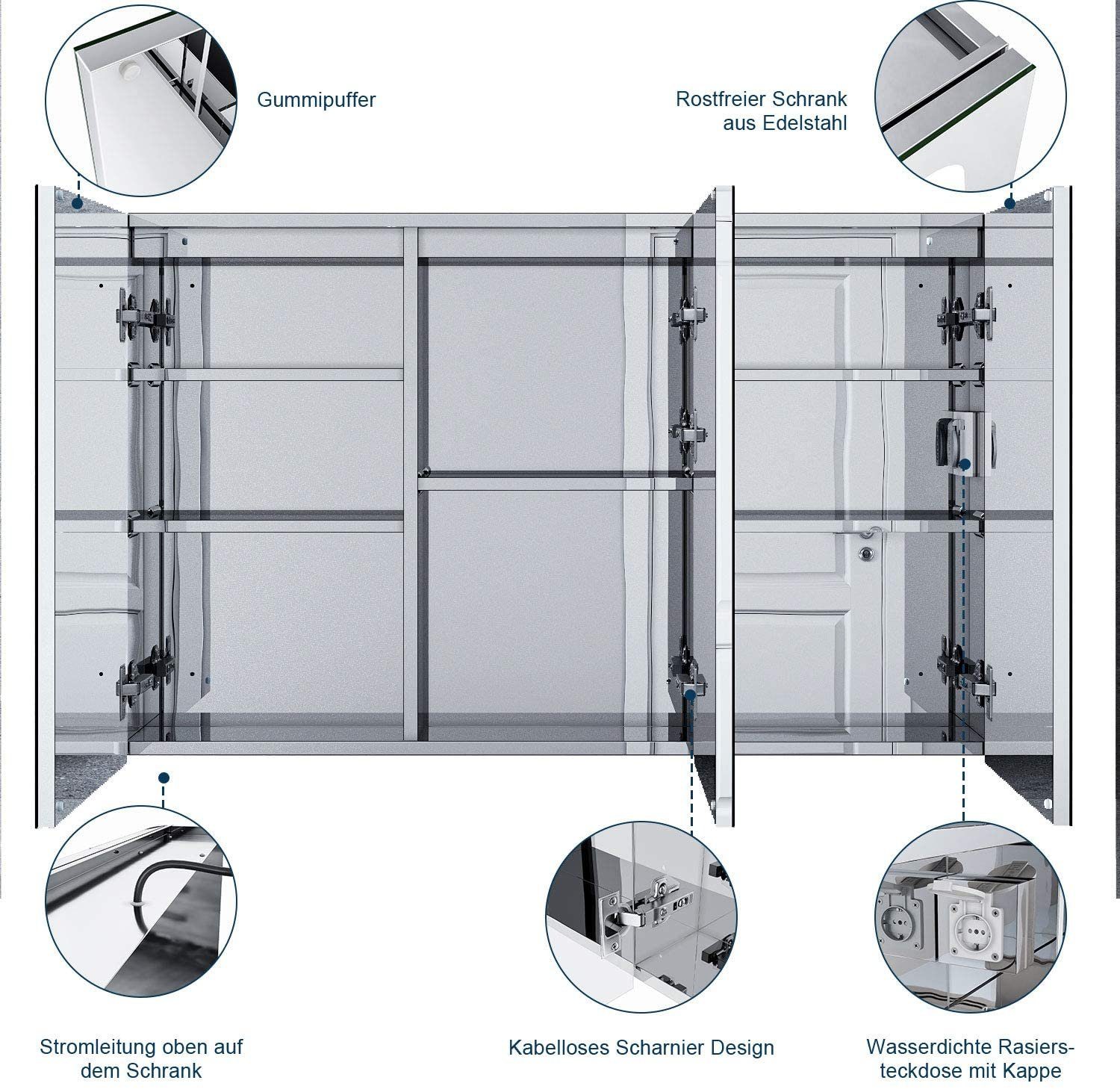 Gummipuffer

Rostfreier Schrank aus Edelstahl

Stromleitung oben auf dem Schrank

Kabelloses Scharnier Design

Wasserdichte Rasiersteckdose mit Kappe