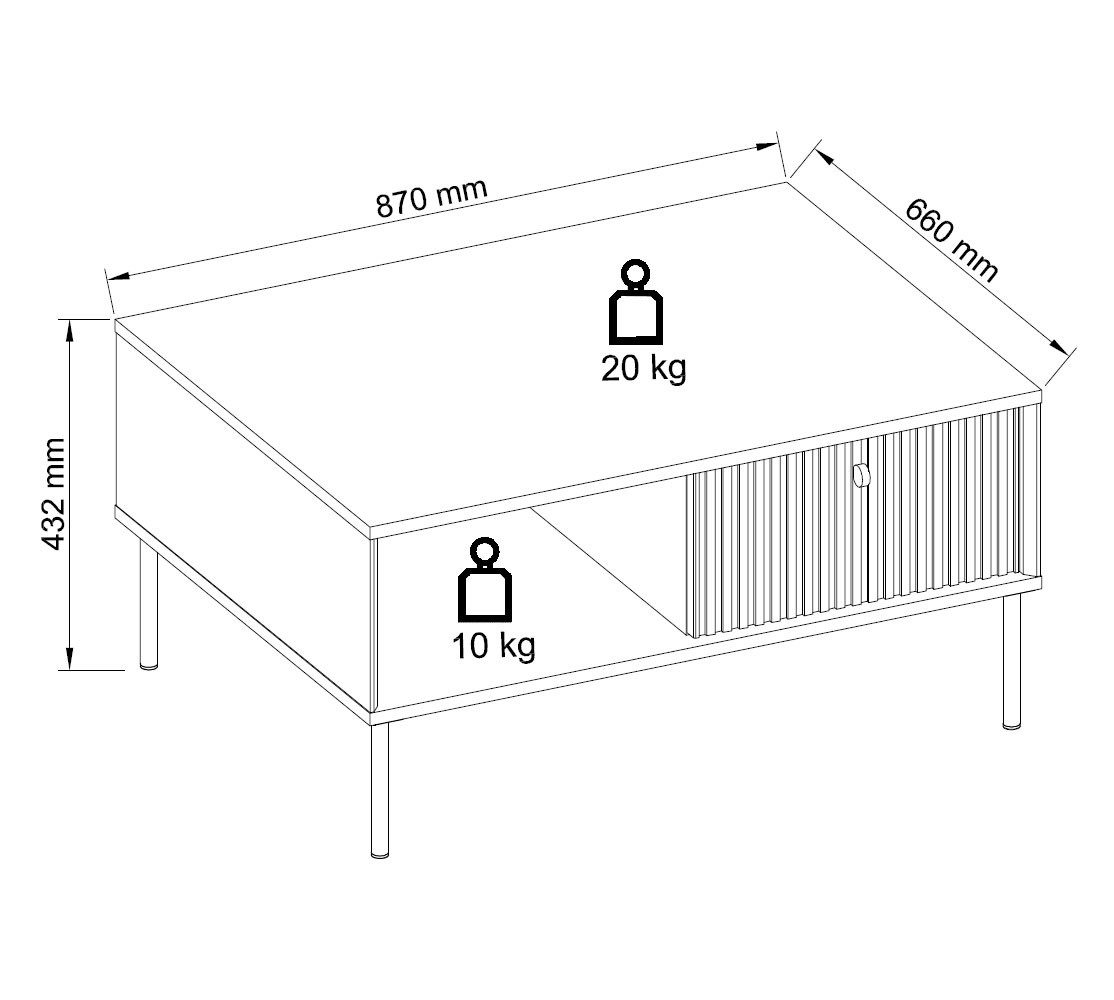 870 mm

660 mm

432 mm

20 kg

10 kg