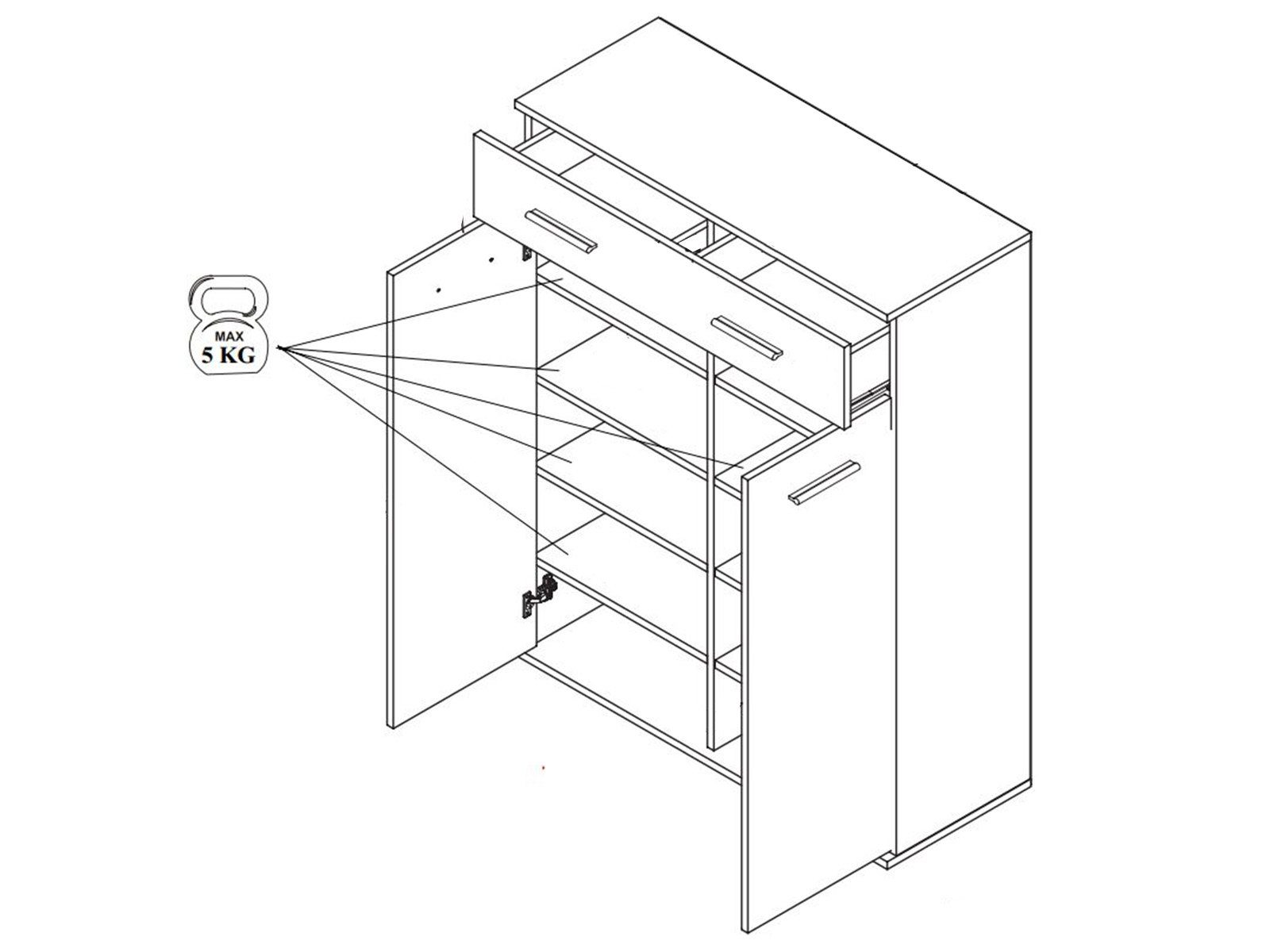 MAX
5 KG