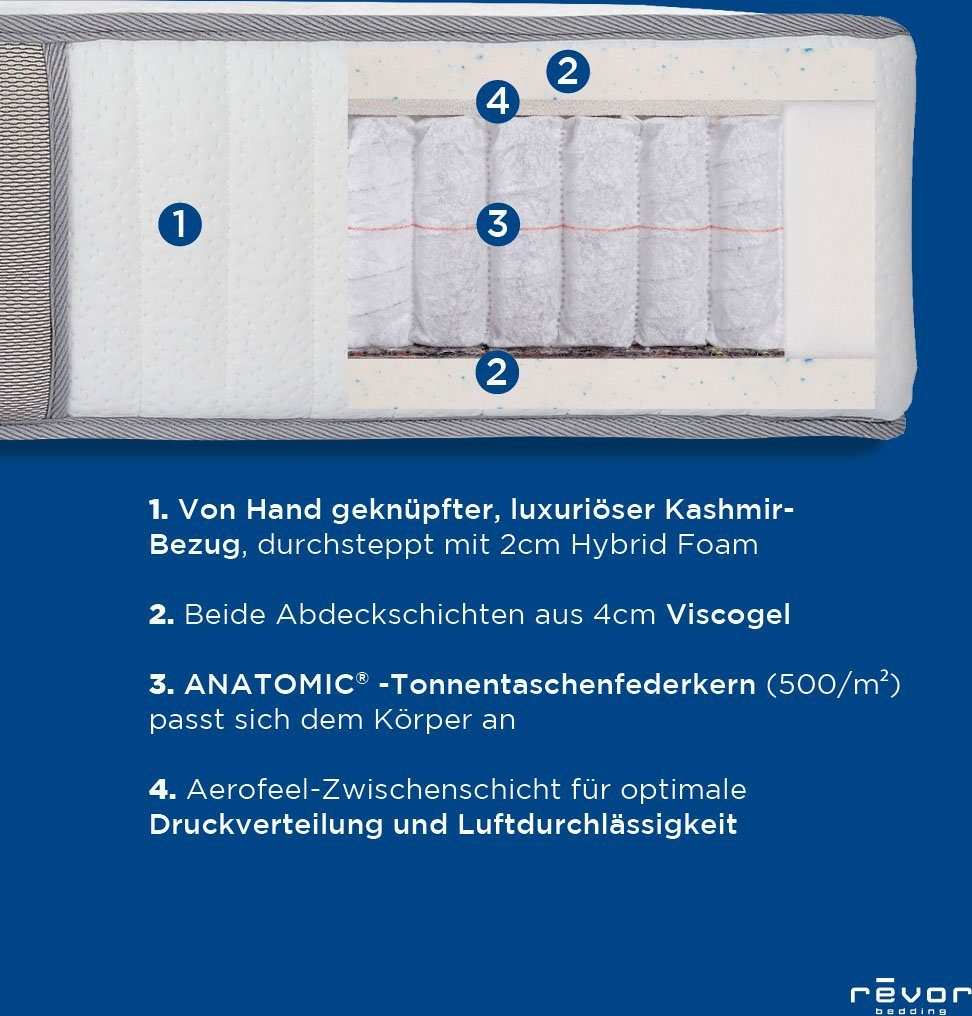 2

4

1

3

2

1. Von Hand geknüpfter, luxuriöser Kashmir-Bezug, durchsteppt mit 2cm Hybrid Foam

2. Beide Abdeckschichten aus 4cm Viscogel

3. ANATOMIC® -Tonnentaschenfederkern (500/m²) passt sich dem Körper an

4. Aerofeel-Zwischenschicht für optimale Druckverteilung und Luftdurchlässigkeit

rēvor
bedding