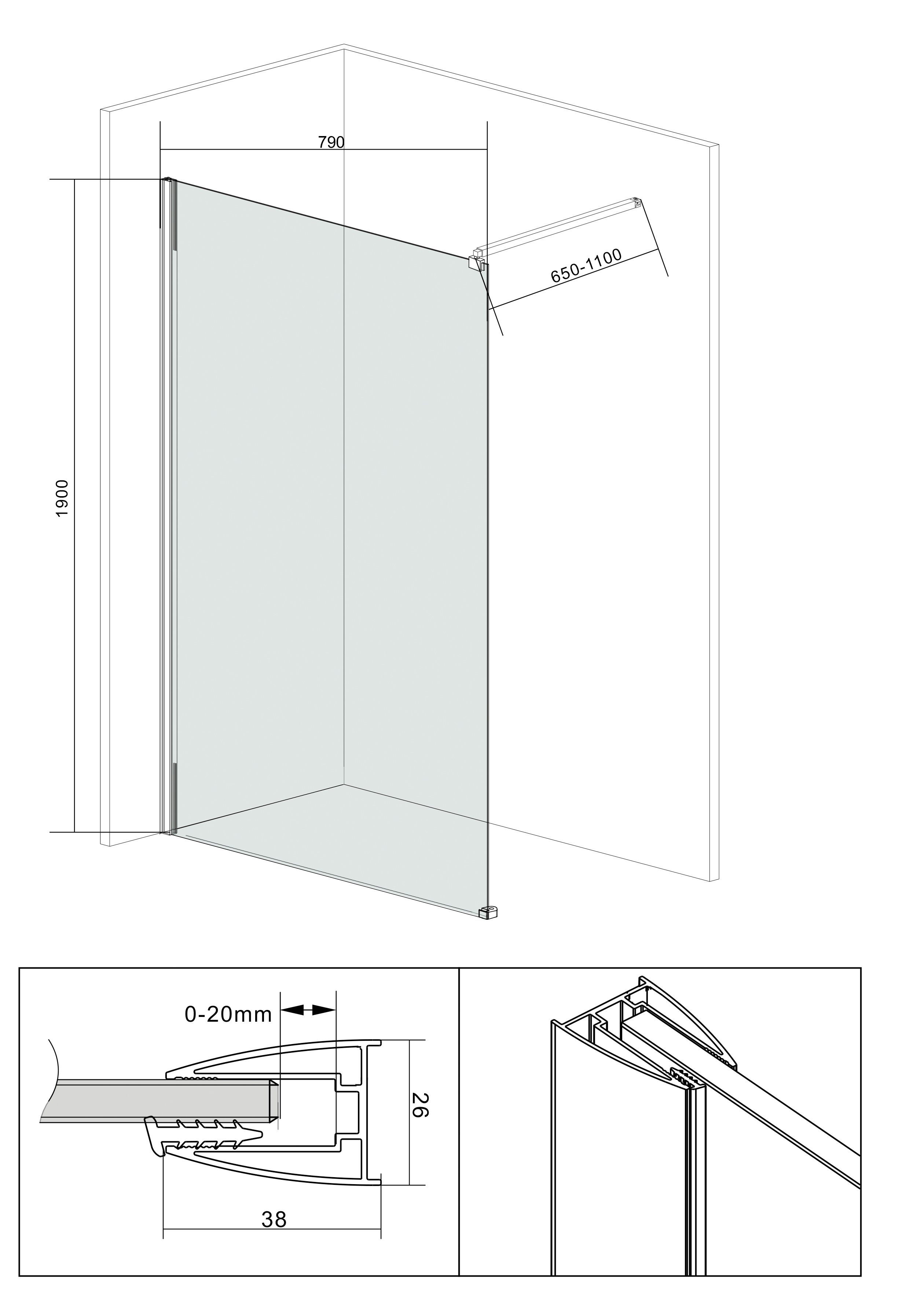 790

650-1100

1900

0-20mm

26

38