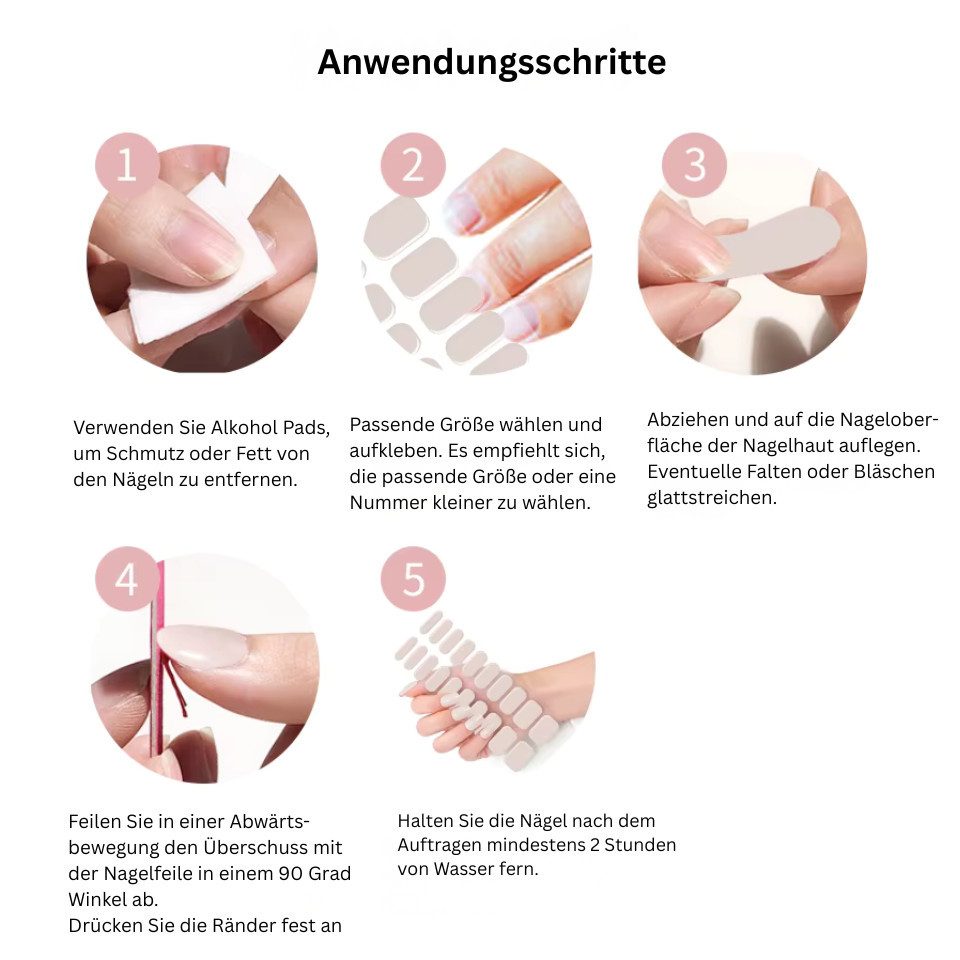 Anwendungsschritte

1

Verwenden Sie Alkohol Pads, um Schmutz oder Fett von den Nägeln zu entfernen.

2

Passende Größe wählen und aufkleben. Es empfiehlt sich, die passende Größe oder eine Nummer kleiner zu wählen.

3

Abziehen und auf die Nageloberfläche der Nagelhaut auflegen. Eventuelle Falten oder Bläschen glattstreichen.

4

Feilen Sie in einer Abwärtsbewegung den Überschuss mit der Nagelfeile in einem 90 Grad Winkel ab.
Drücken Sie die Ränder fest an

5

Halten Sie die Nägel nach dem Auftragen mindestens 2 Stunden von Wasser fern.