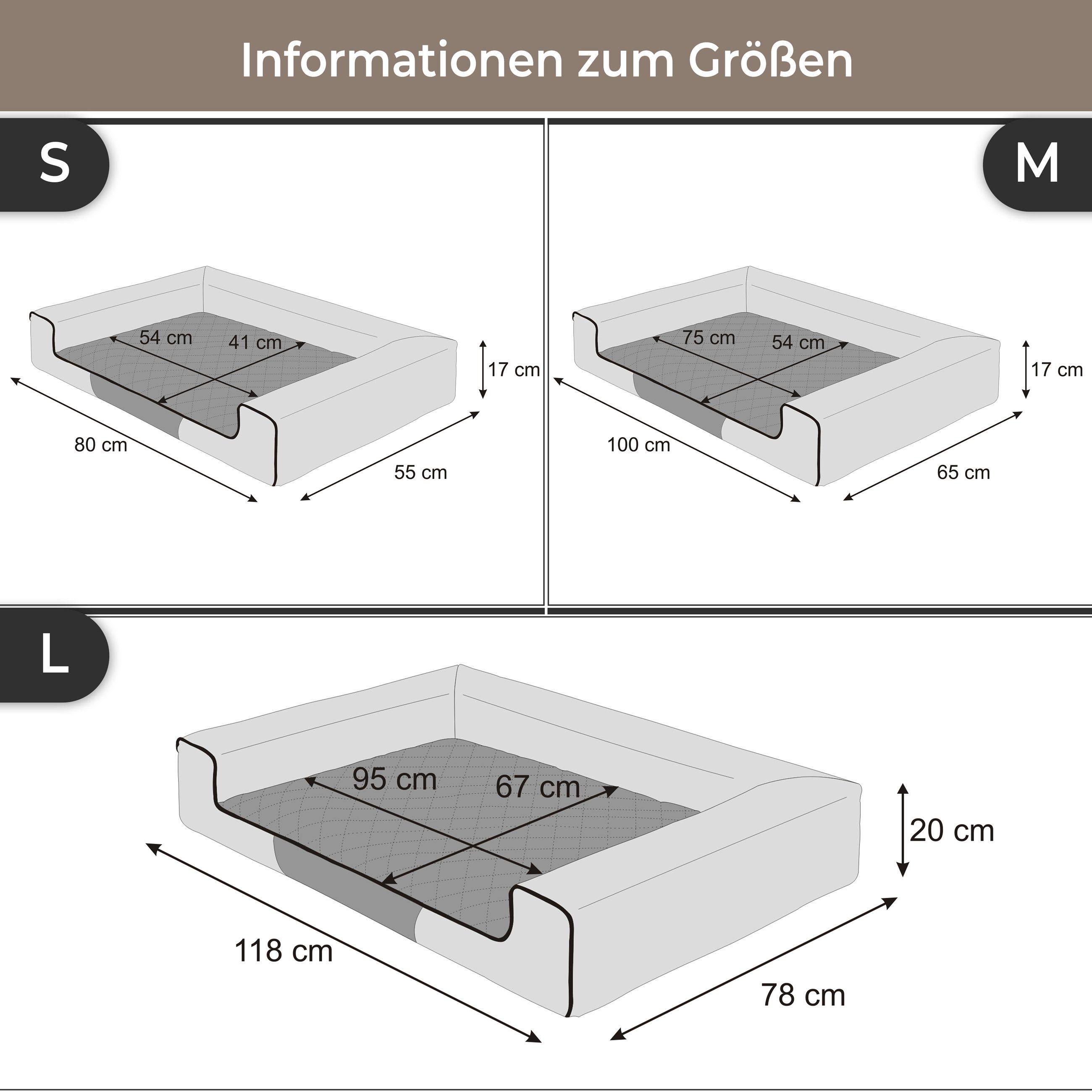 Informationen zum Größen

S

54 cm
41 cm
17 cm
80 cm
55 cm

M

75 cm
54 cm
17 cm
100 cm
65 cm

L

95 cm
67 cm
20 cm
118 cm
78 cm