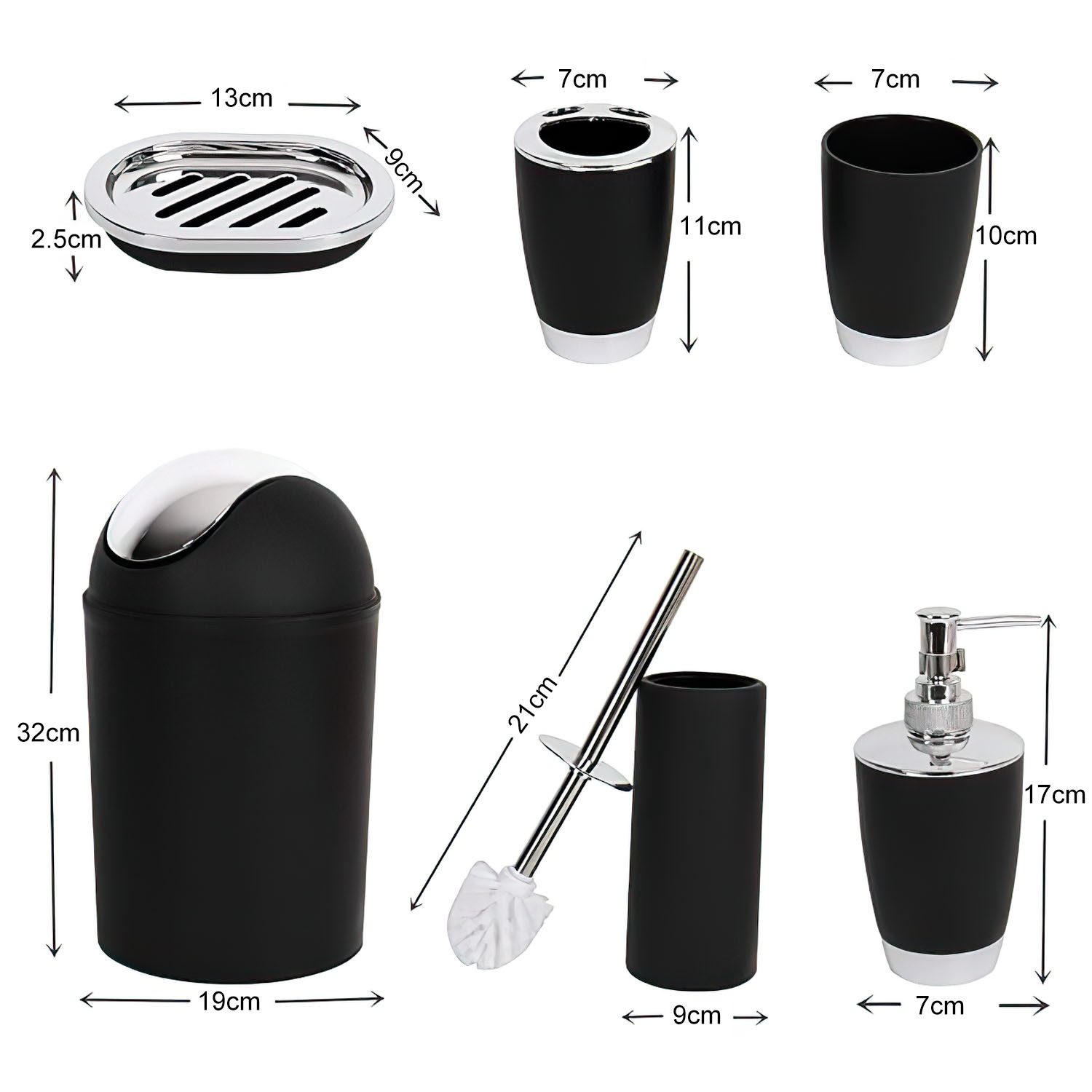 13cm
9cm
2.5cm
7cm
11cm
7cm
10cm
32cm
19cm
21cm
9cm
17cm
7cm