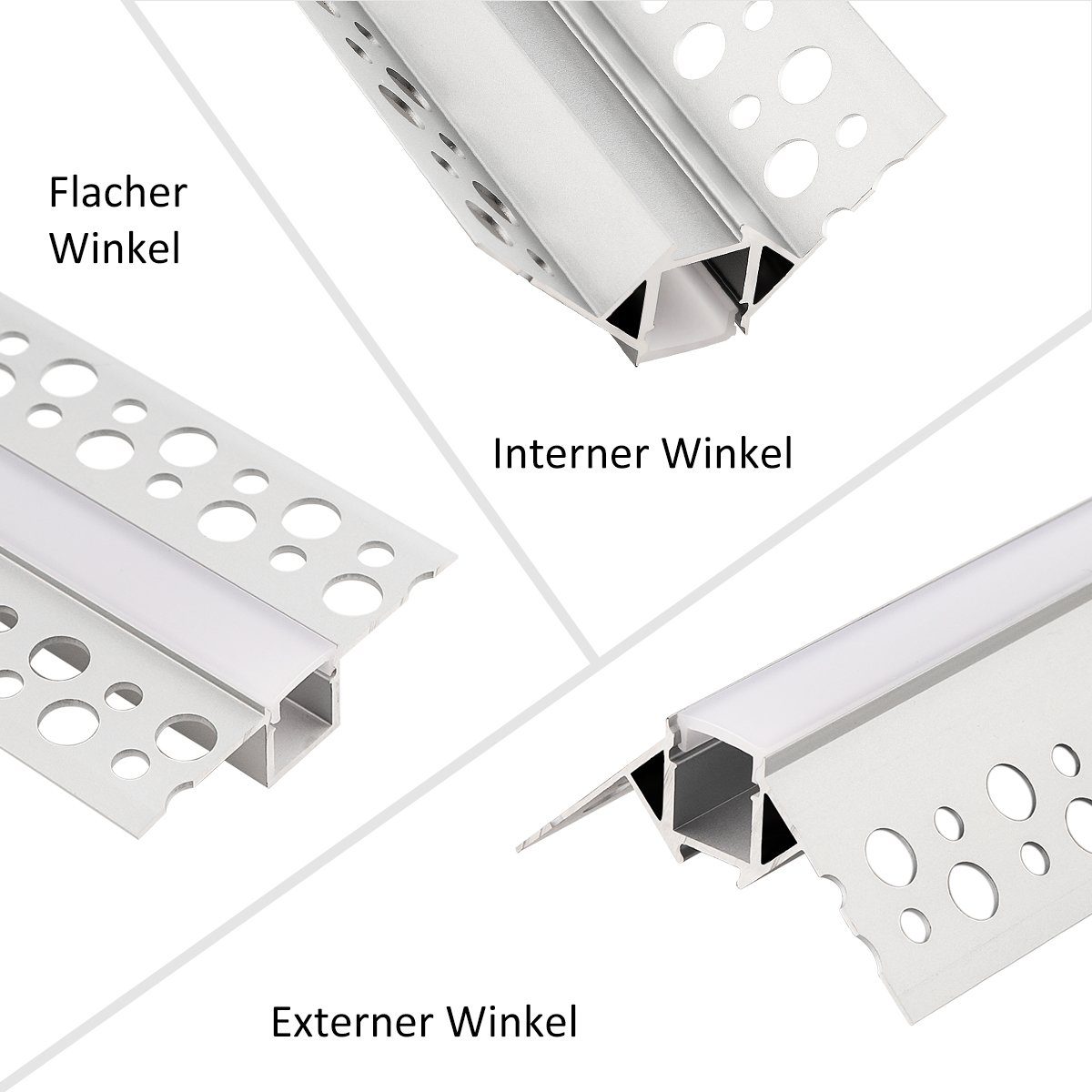 Flacher Winkel

Interner Winkel

Externer Winkel