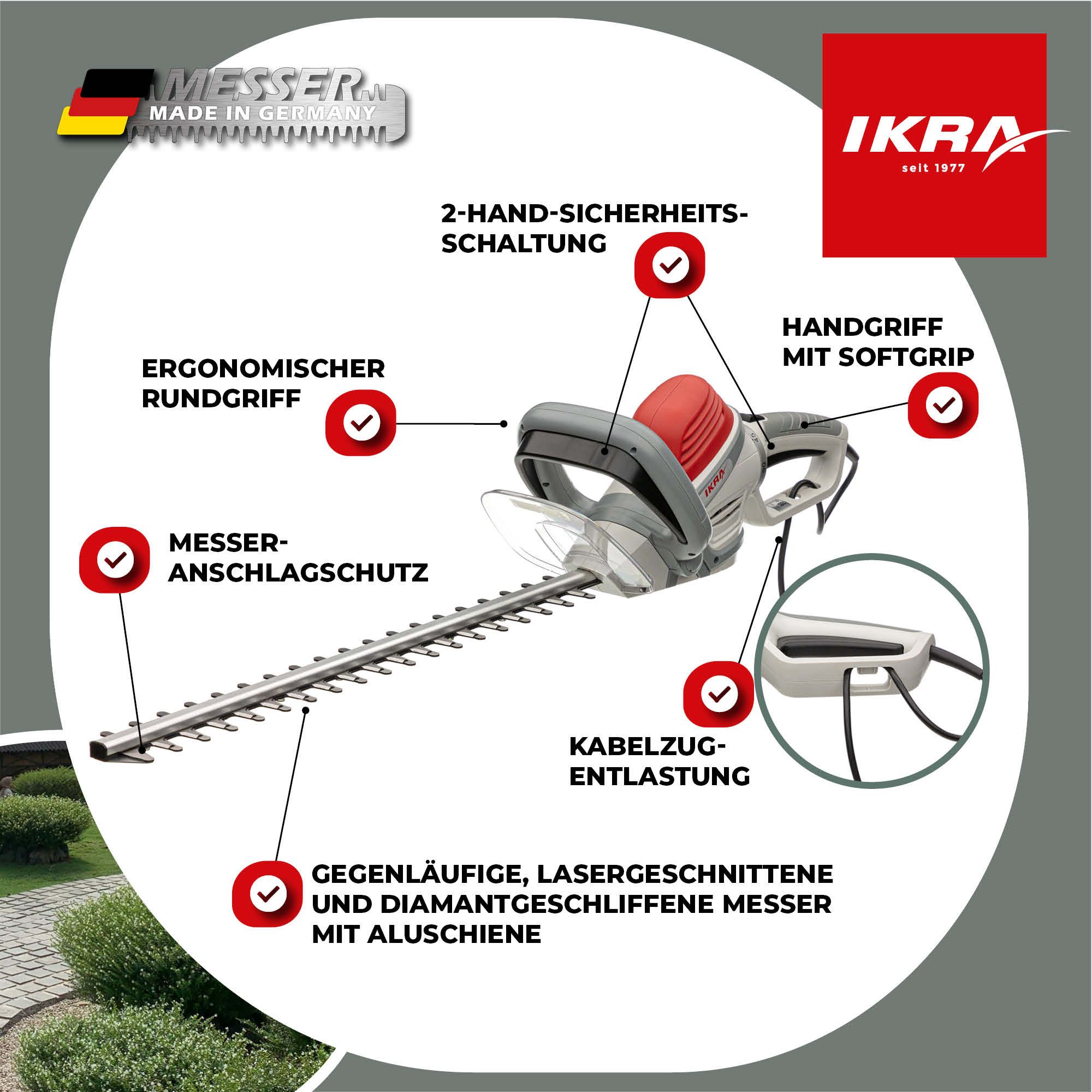 MESSER
MADE IN GERMANY

IKRA
seit 1977

2-HAND-SICHERHEITS-SCHALTUNG

HANDGRIFF MIT SOFTGRIP

ERGONOMISCHER RUNDGRIFF

IKRA

MESSER-ANSCHLAGSCHUTZ

KABELZUG-ENTLASTUNG

GEGENLÄUFIGE, LASERGESCHNITTENE UND DIAMANTGESCHLIFFENE MESSER MIT ALUSCHIENE