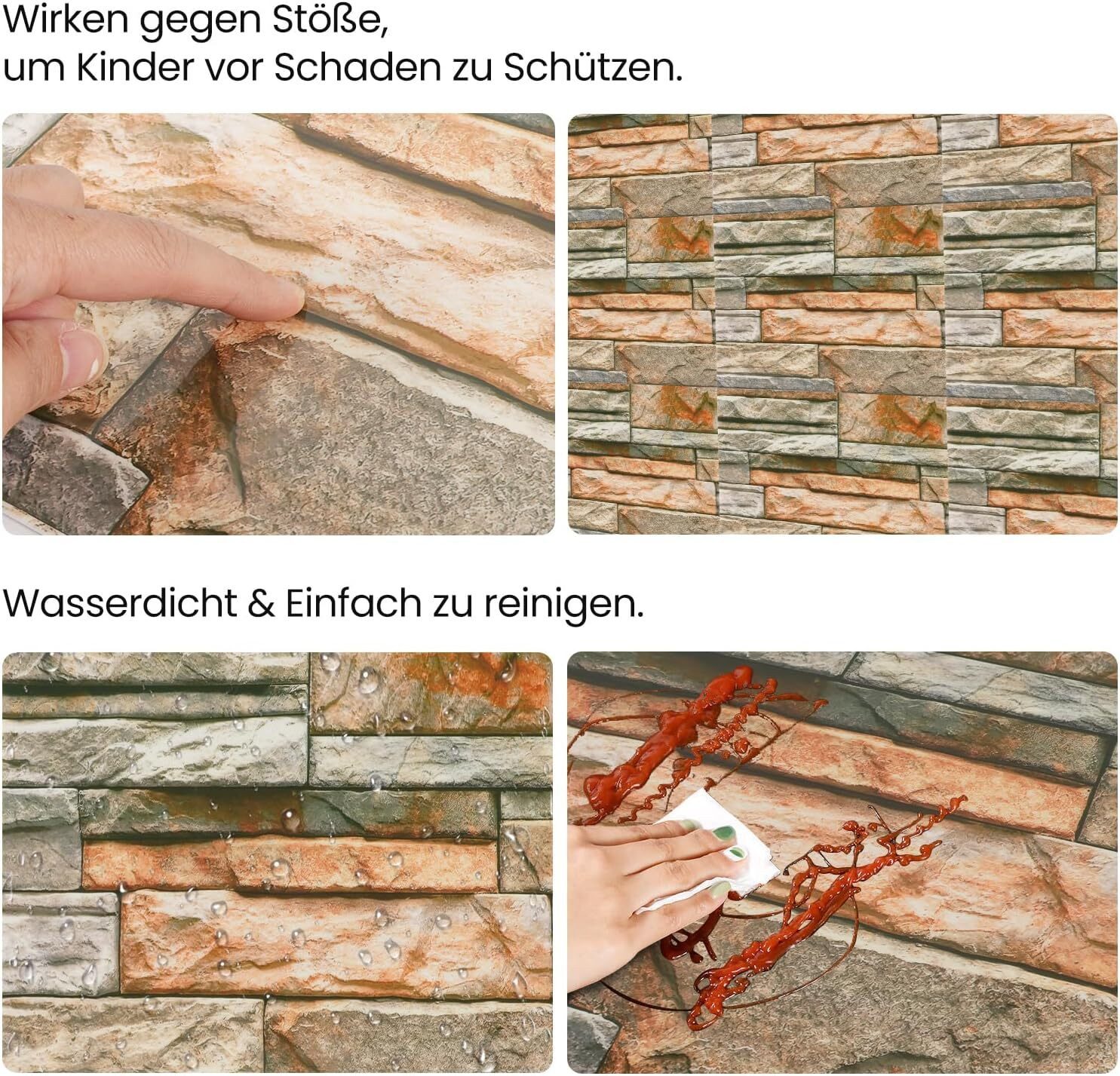 Wirken gegen Stöße,
um Kinder vor Schaden zu Schützen.

Wasserdicht & Einfach zu reinigen.