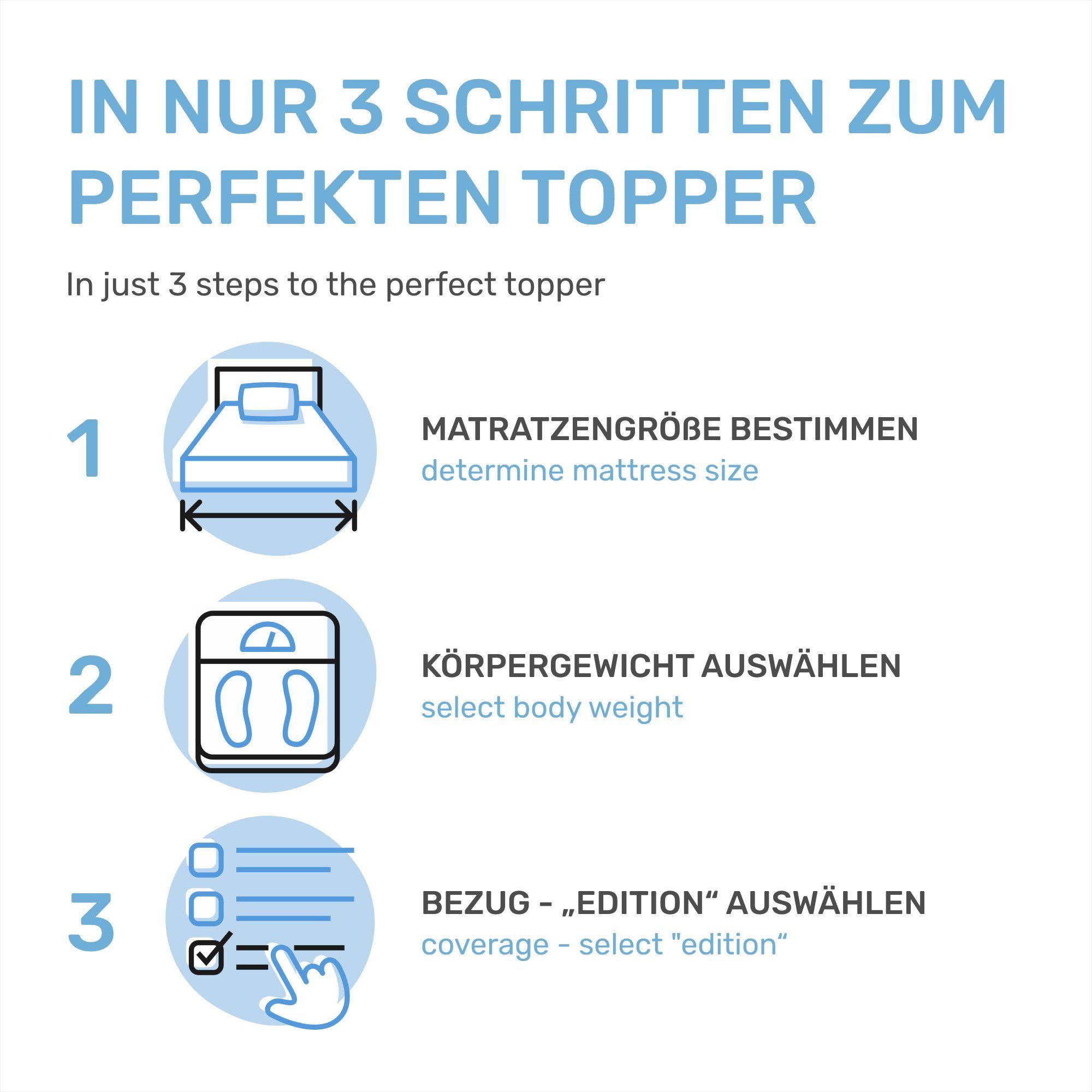 IN NUR 3 SCHRITTEN ZUM PERFEKTEN TOPPER

In just 3 steps to the perfect topper

1

MATRATZENGRÖßE BESTIMMEN
determine mattress size

2

KÖRPERGEWICHT AUSWÄHLEN
select body weight

3

BEZUG - „EDITION“ AUSWÄHLEN
coverage - select "edition“