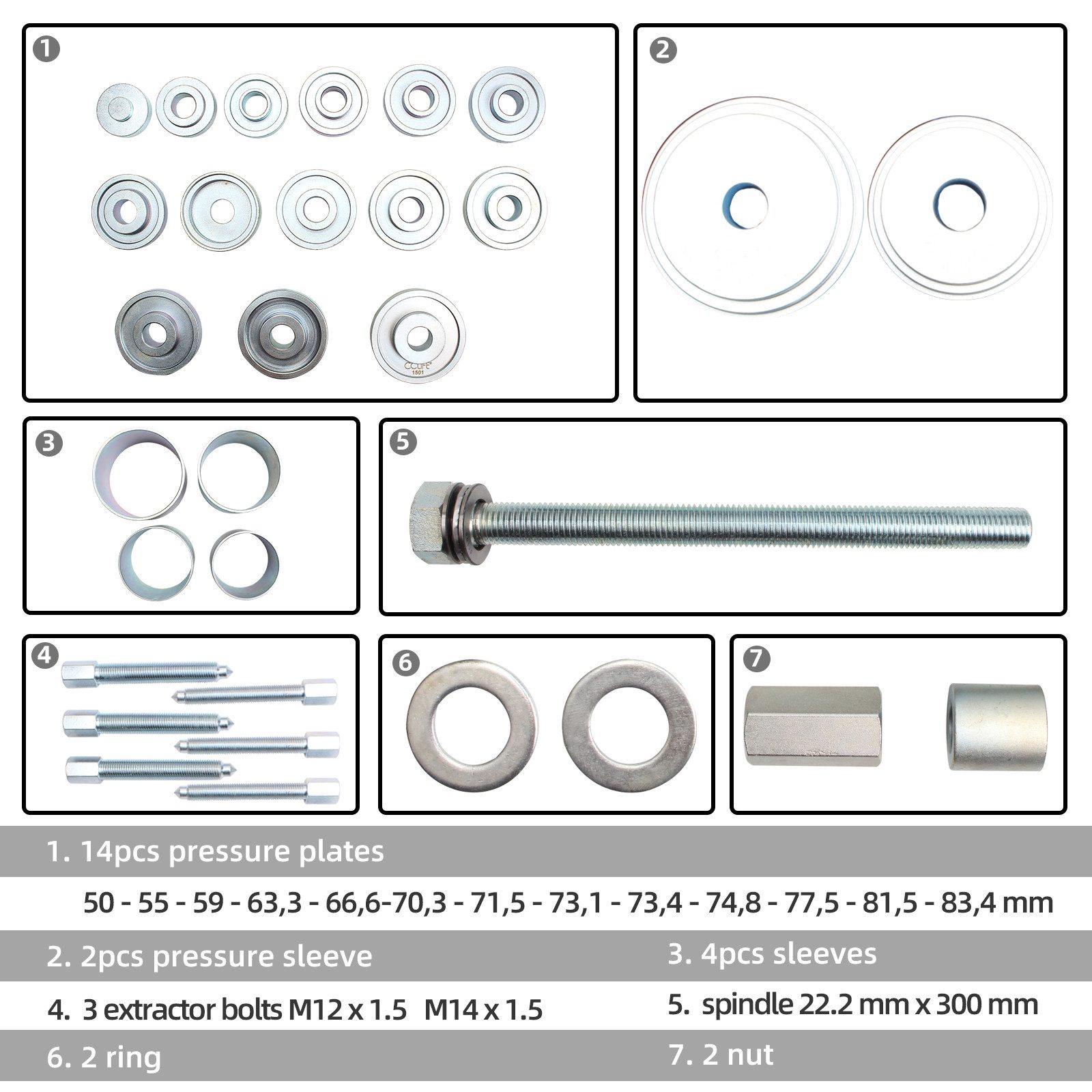 1

CCLIFE®
1501

2

3

5

4

6

7

1. 14pcs pressure plates

50 - 55 - 59 - 63,3 - 66,6-70,3 - 71,5 - 73,1 - 73,4 - 74,8 - 77,5 - 81,5 - 83,4 mm

2. 2pcs pressure sleeve

3. 4pcs sleeves

4. 3 extractor bolts M12 x 1.5 M14 x 1.5

5. spindle 22.2 mm x 300 mm

6. 2 ring

7. 2 nut