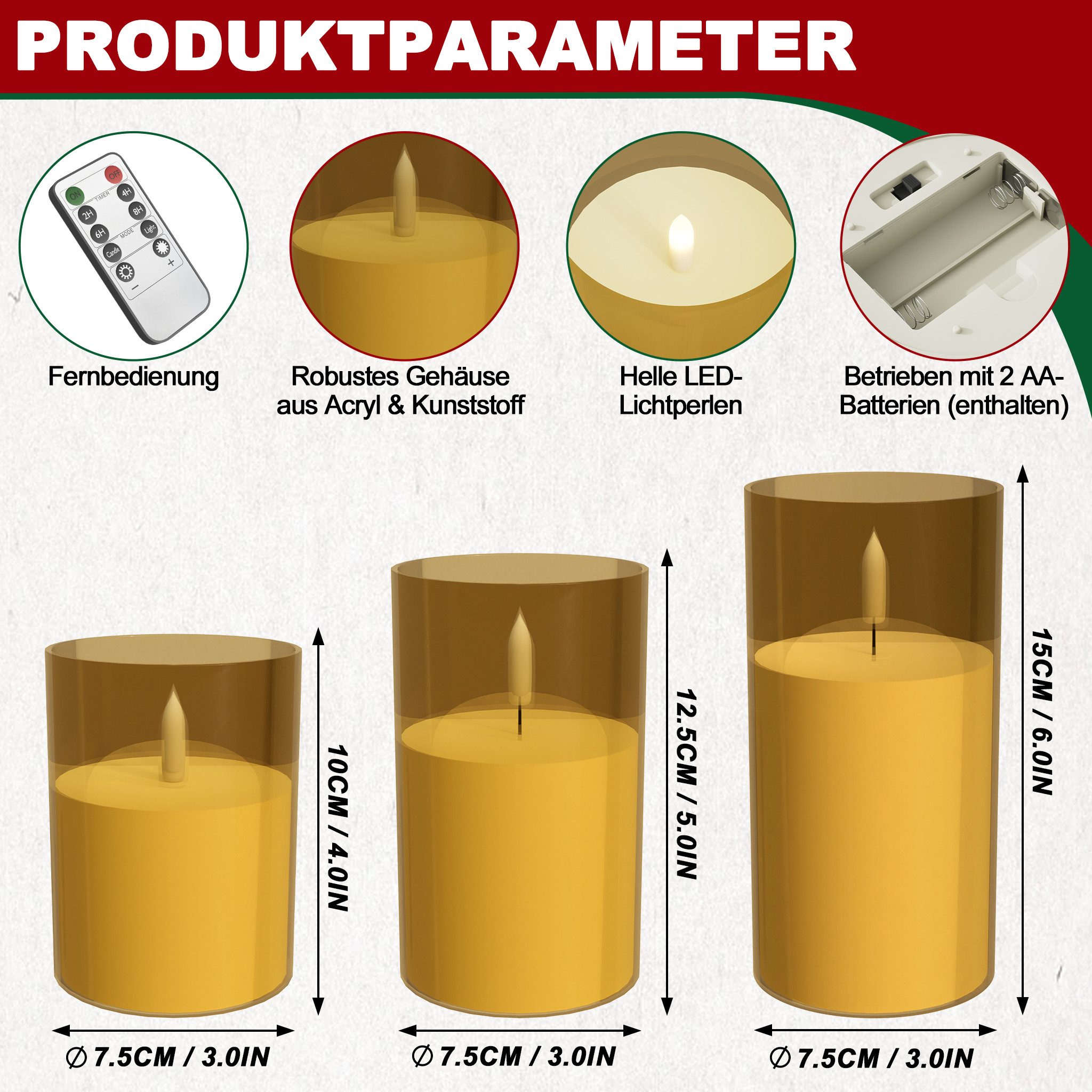 PRODUKTPARAMETER

ON OFF TIMER 2H 4H 6H 8H MODE Candle Light − +

Fernbedienung

Robustes Gehäuse aus Acryl & Kunststoff

Helle LED-Lichtperlen

Betrieben mit 2 AA-Batterien (enthalten)

10CM / 4.0IN

12.5CM / 5.0IN

15CM / 6.0IN

∅ 7.5CM / 3.0IN

∅ 7.5CM / 3.0IN

∅ 7.5CM / 3.0IN