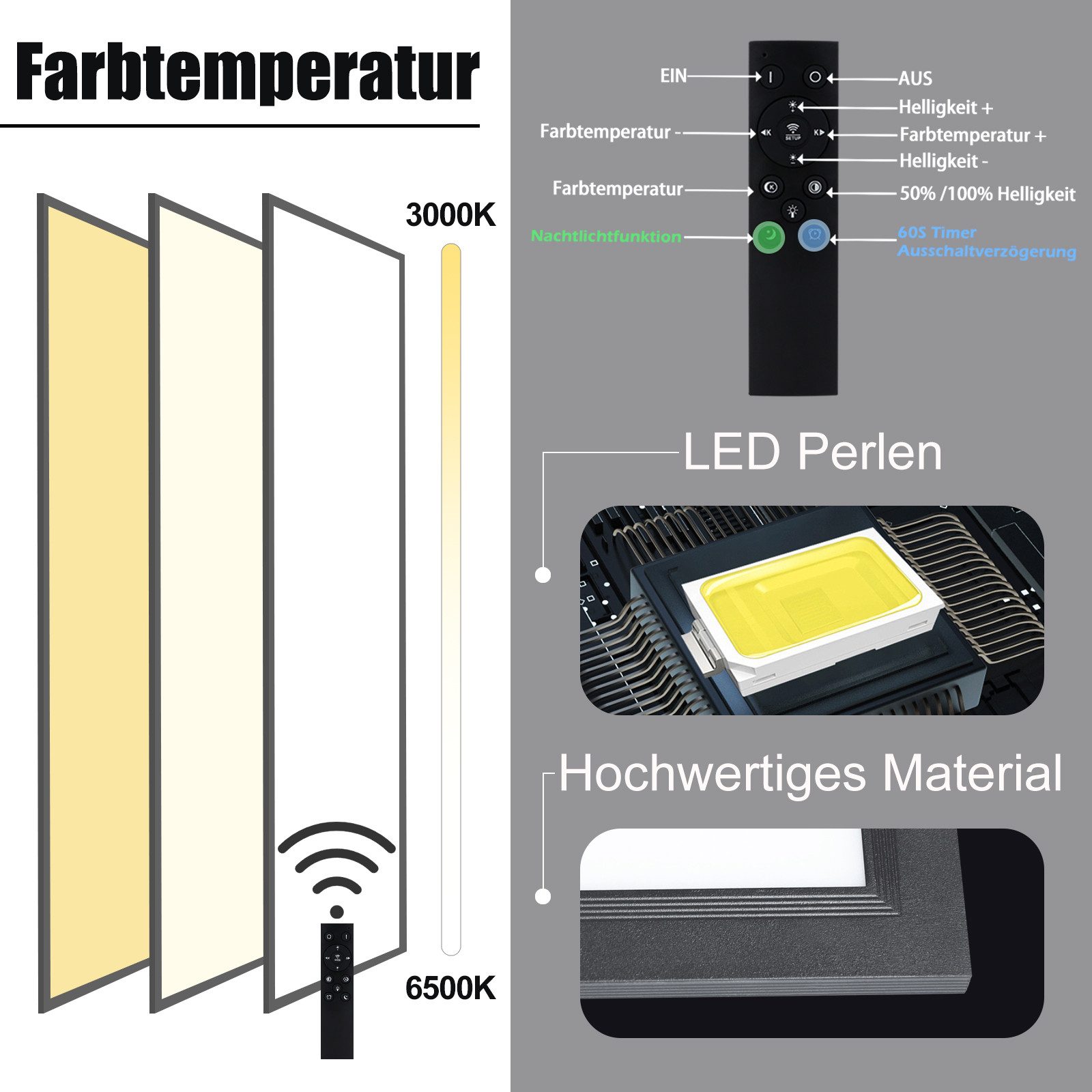 Farbtemperatur

3000K

6500K

EIN

AUS

Helligkeit +

Farbtemperatur -

SETUP

Farbtemperatur +

Helligkeit -

Farbtemperatur

50% /100% Helligkeit

Nachtlichtfunktion

60S Timer
Ausschaltverzögerung

LED Perlen

Hochwertiges Material