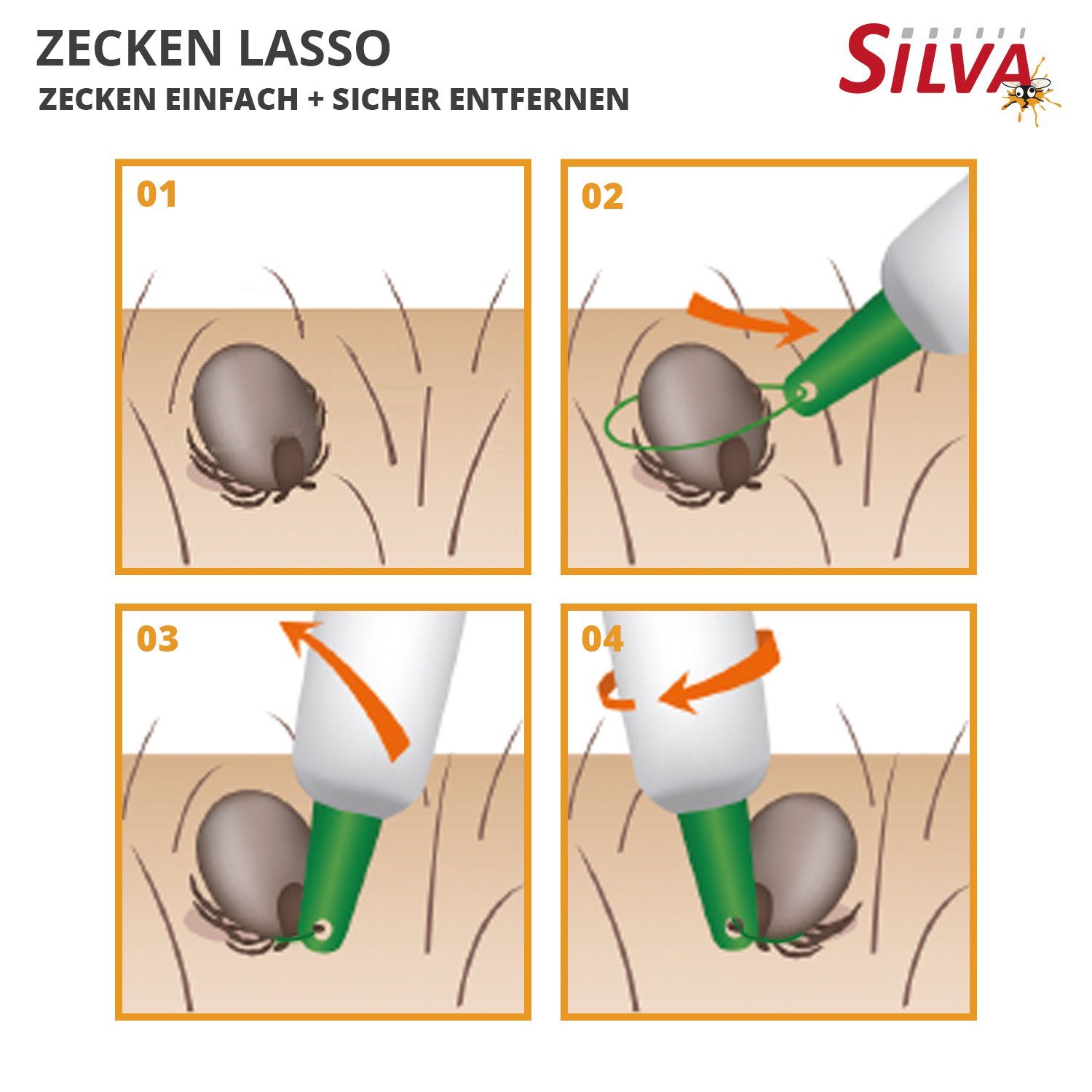 ZECKEN LASSO
ZECKEN EINFACH + SICHER ENTFERNEN

SILVA

01

02

03

04