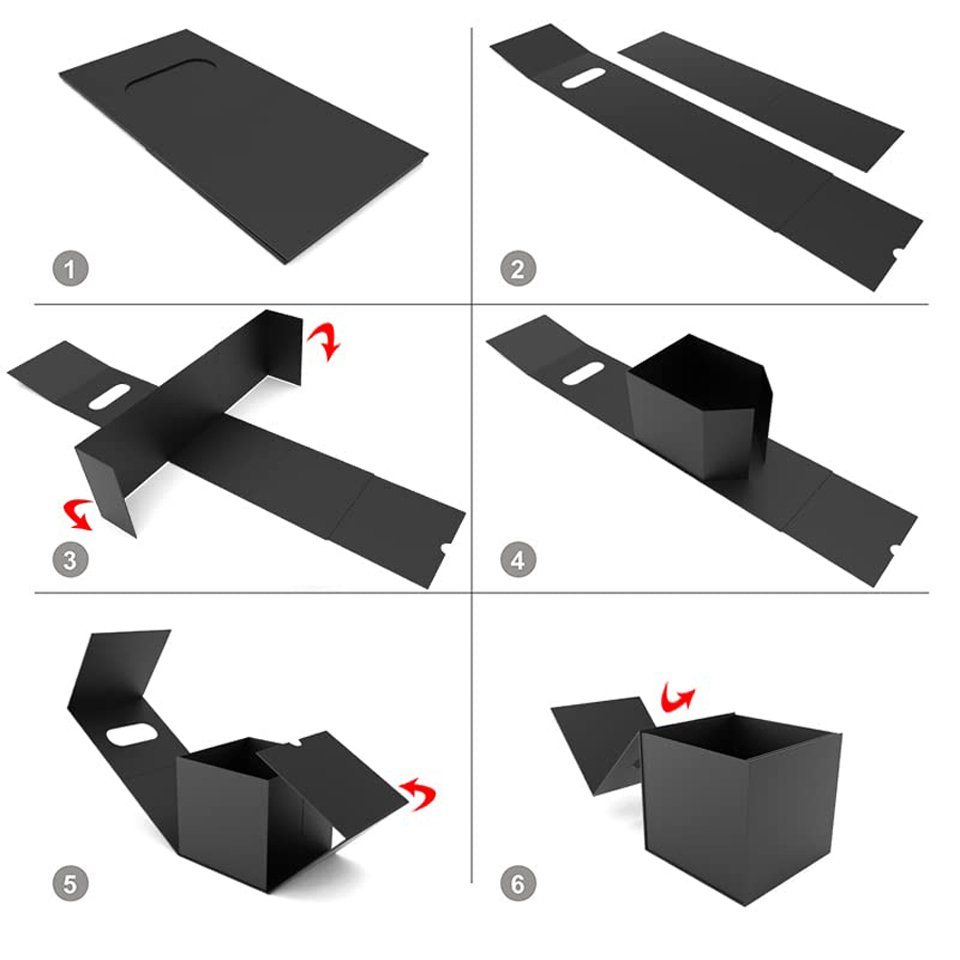 1

2

3

4

5

6