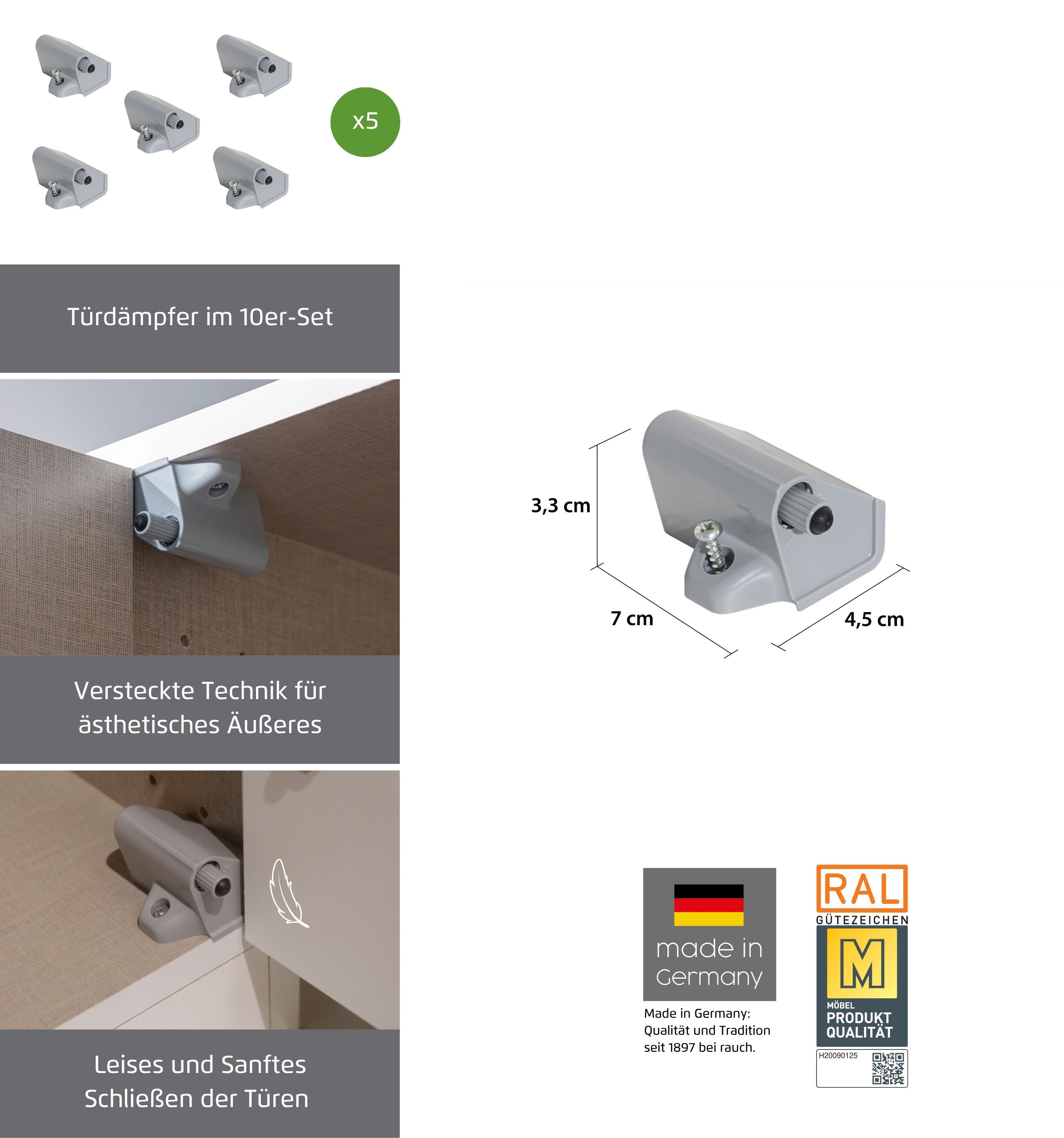 x5

Türdämpfer im 10er-Set

Versteckte Technik für ästhetisches Äußeres

Leises und Sanftes Schließen der Türen

3,3 cm

7 cm

4,5 cm

made in Germany

Made in Germany: Qualität und Tradition seit 1897 bei rauch.

RAL

GÜTEZEICHEN

M

MÖBEL PRODUKT QUALITÄT

H20090125