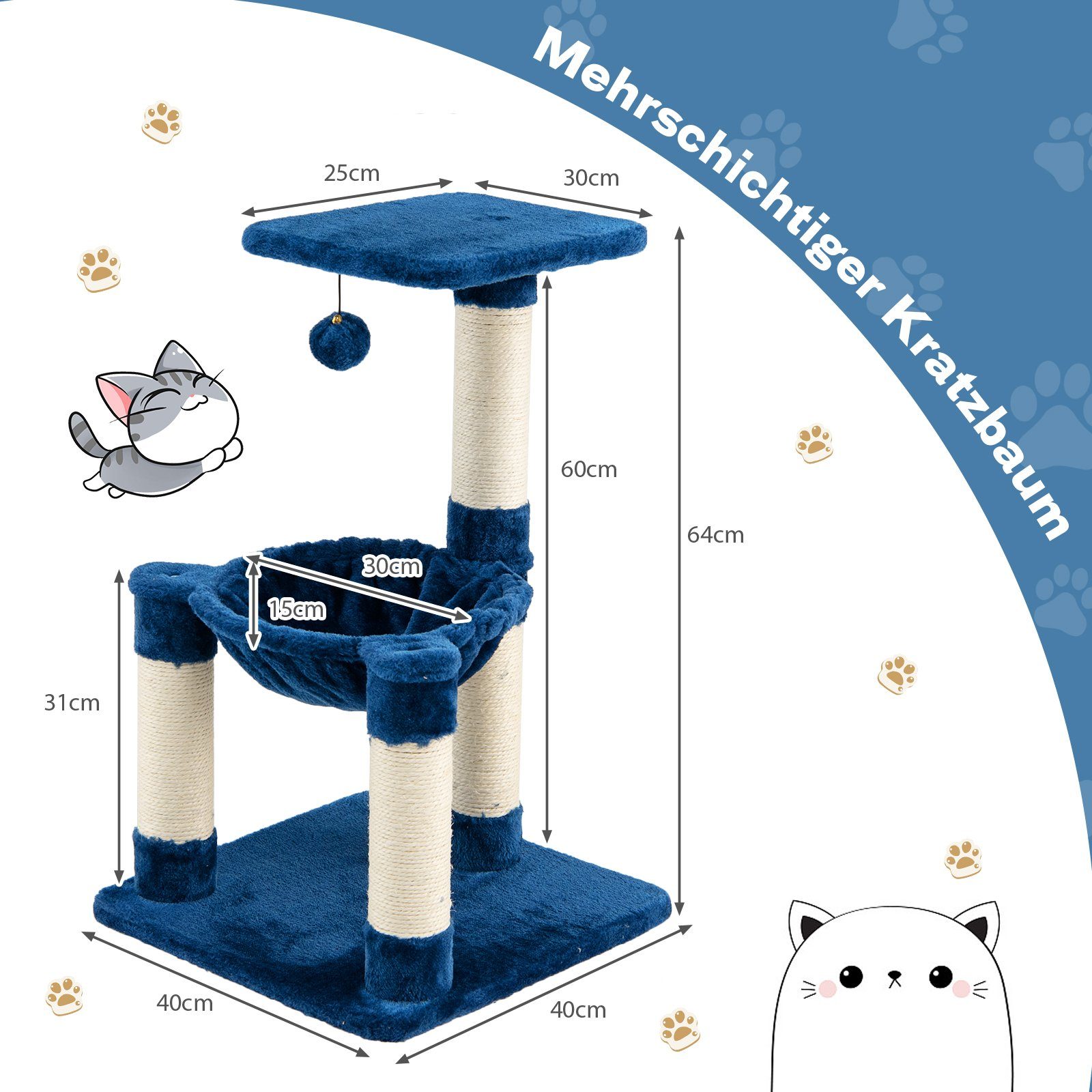 Mehrschichtiger Kratzbaum

25cm
30cm
60cm
64cm
30cm
15cm
31cm
40cm
40cm