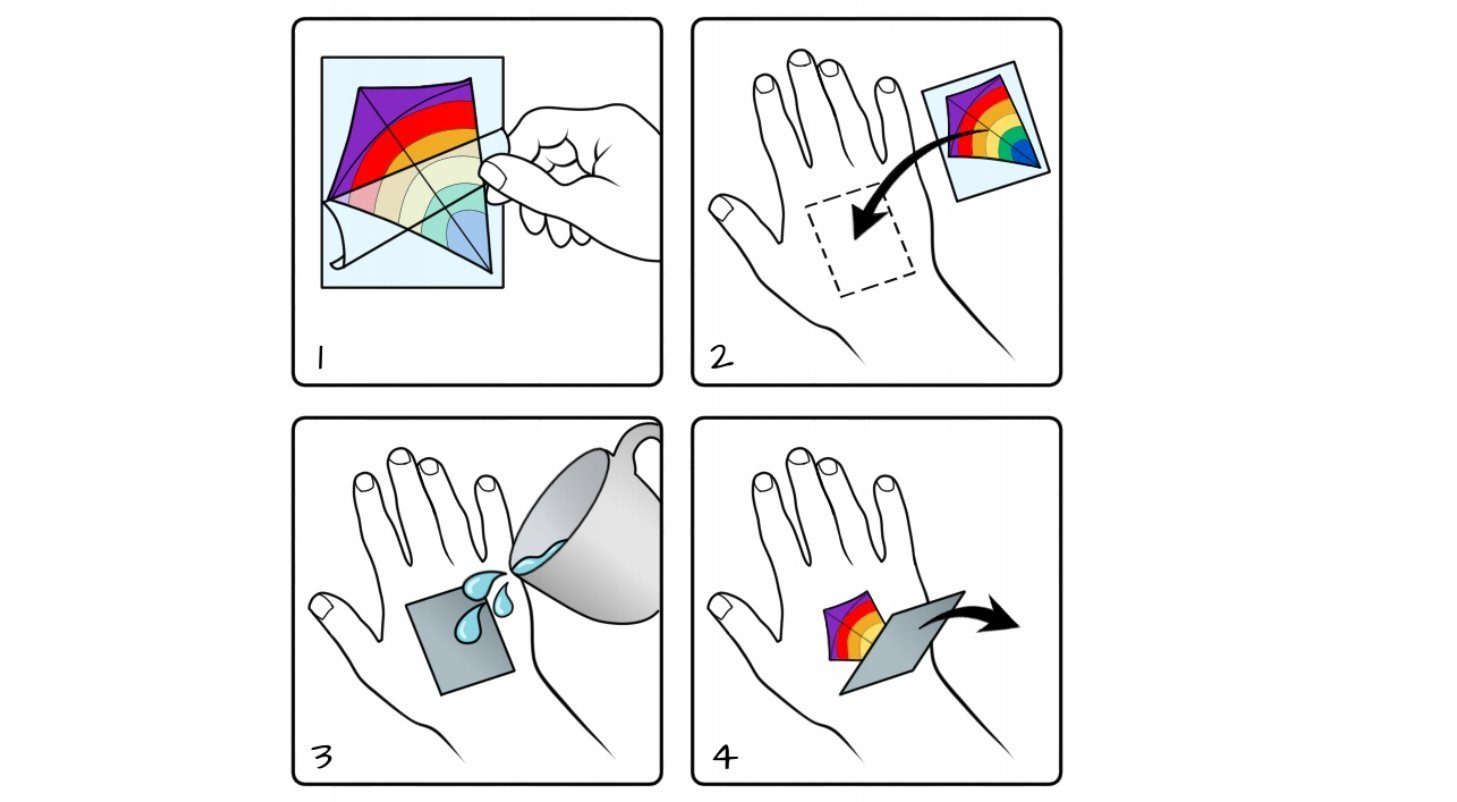 1

2

3

4