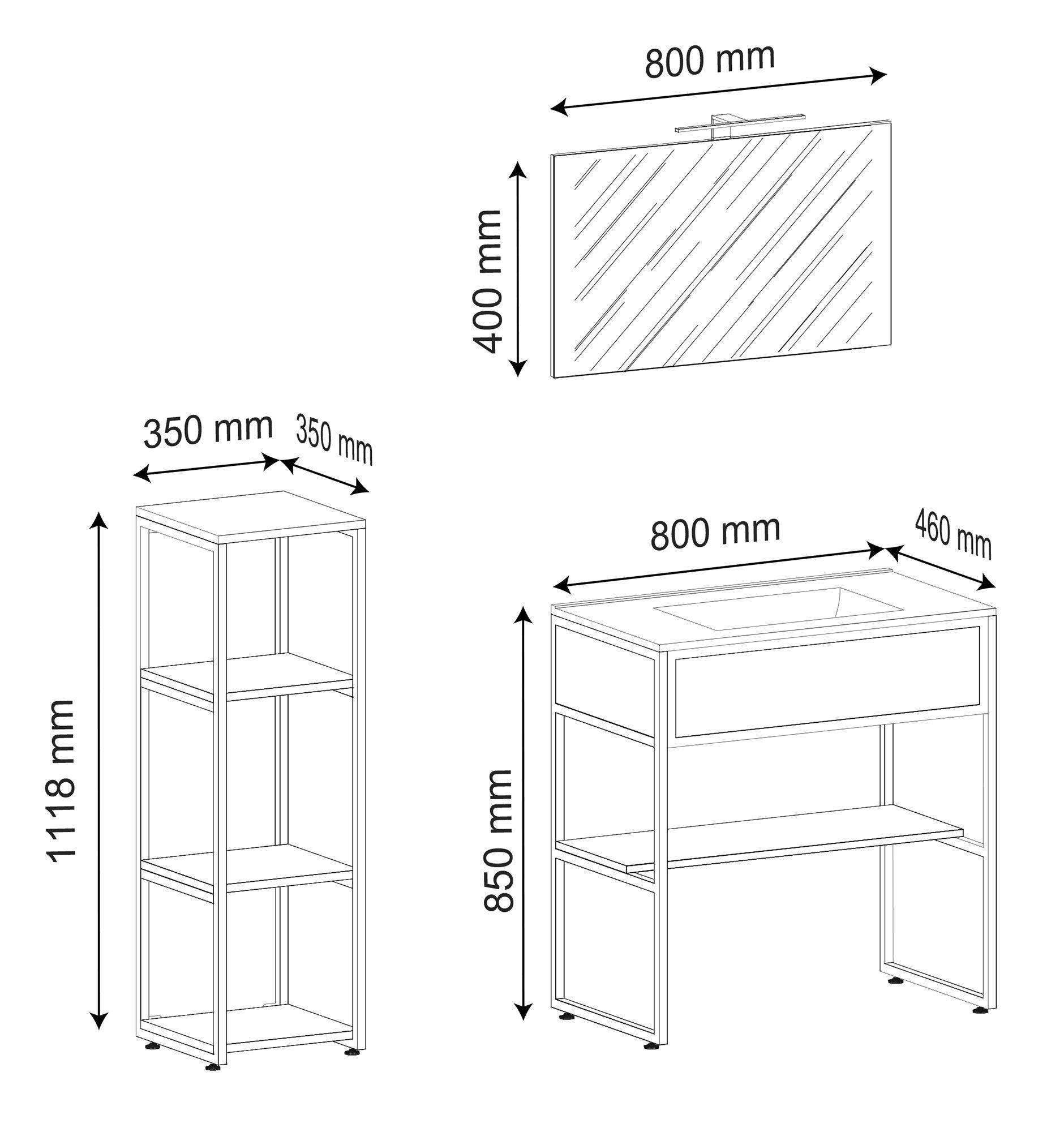 800 mm

400 mm

350 mm

350 mm

1118 mm

800 mm

460 mm

850 mm