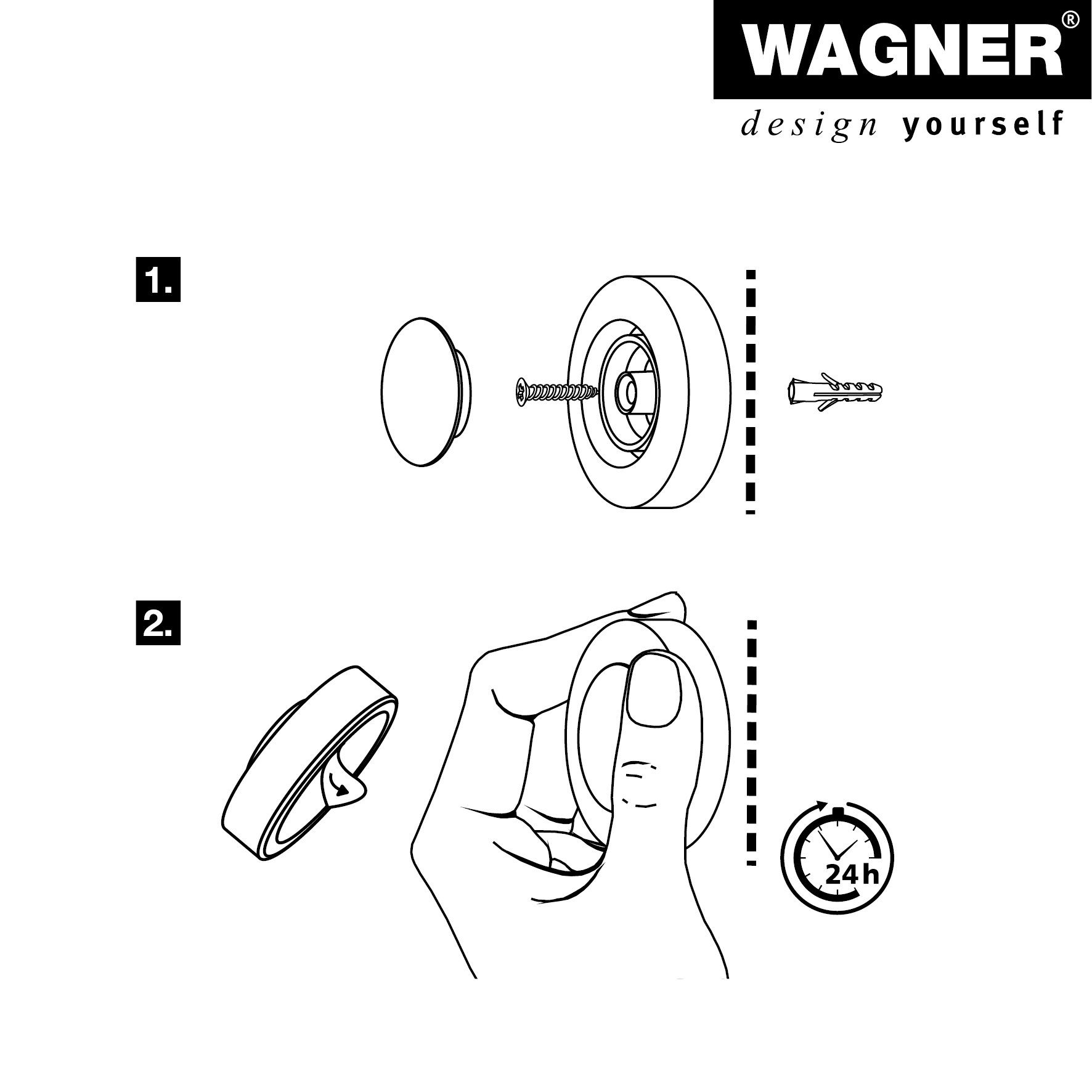 WAGNER®
design yourself

1.

2.

24 h