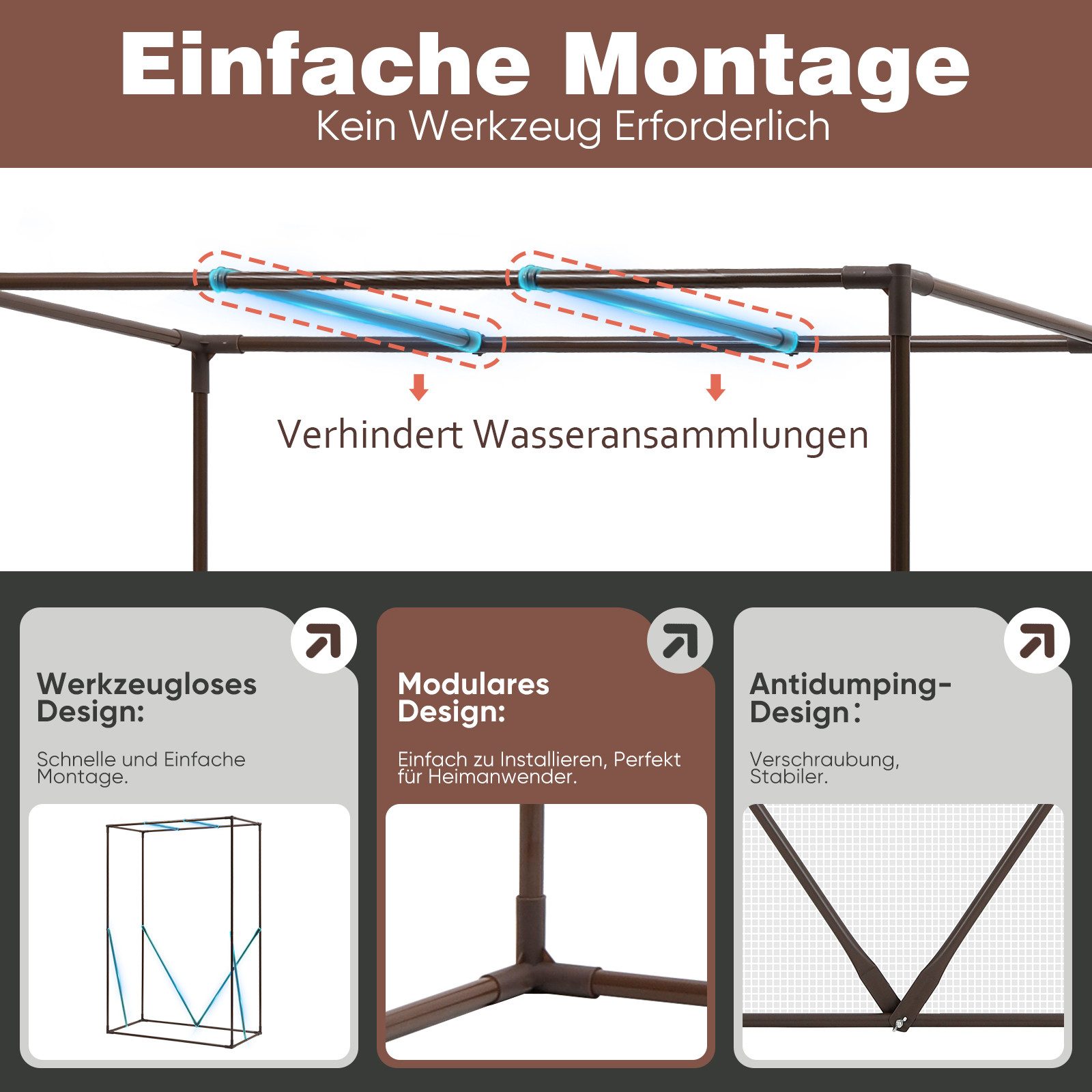 Einfache Montage
Kein Werkzeug Erforderlich

Verhindert Wasseransammlungen

Werkzeugloses Design:

Schnelle und Einfache Montage.

Modulares Design:

Einfach zu Installieren, Perfekt für Heimanwender.

Antidumping-Design:

Verschraubung, Stabiler.