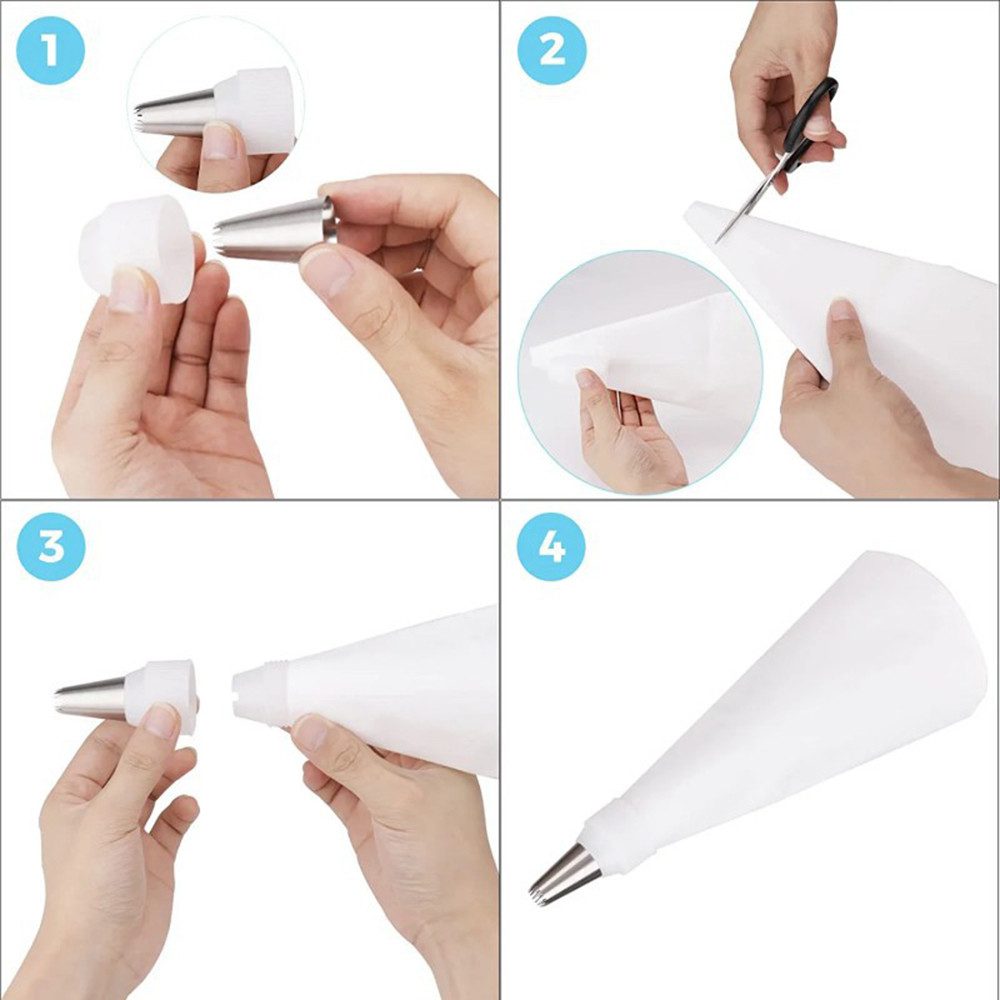 1

2

3

4