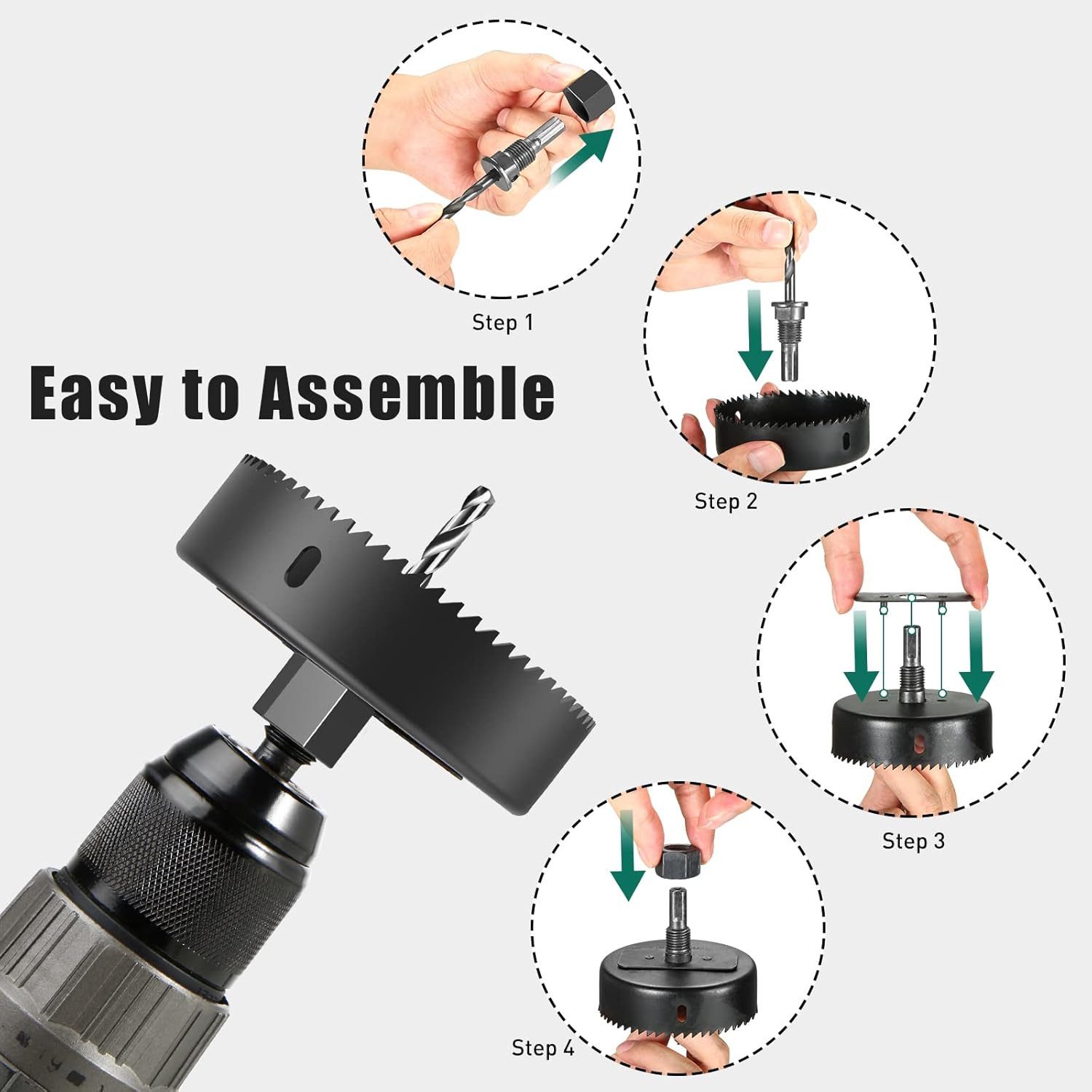 Step 1

Easy to Assemble

Step 2

Step 3

Step 4