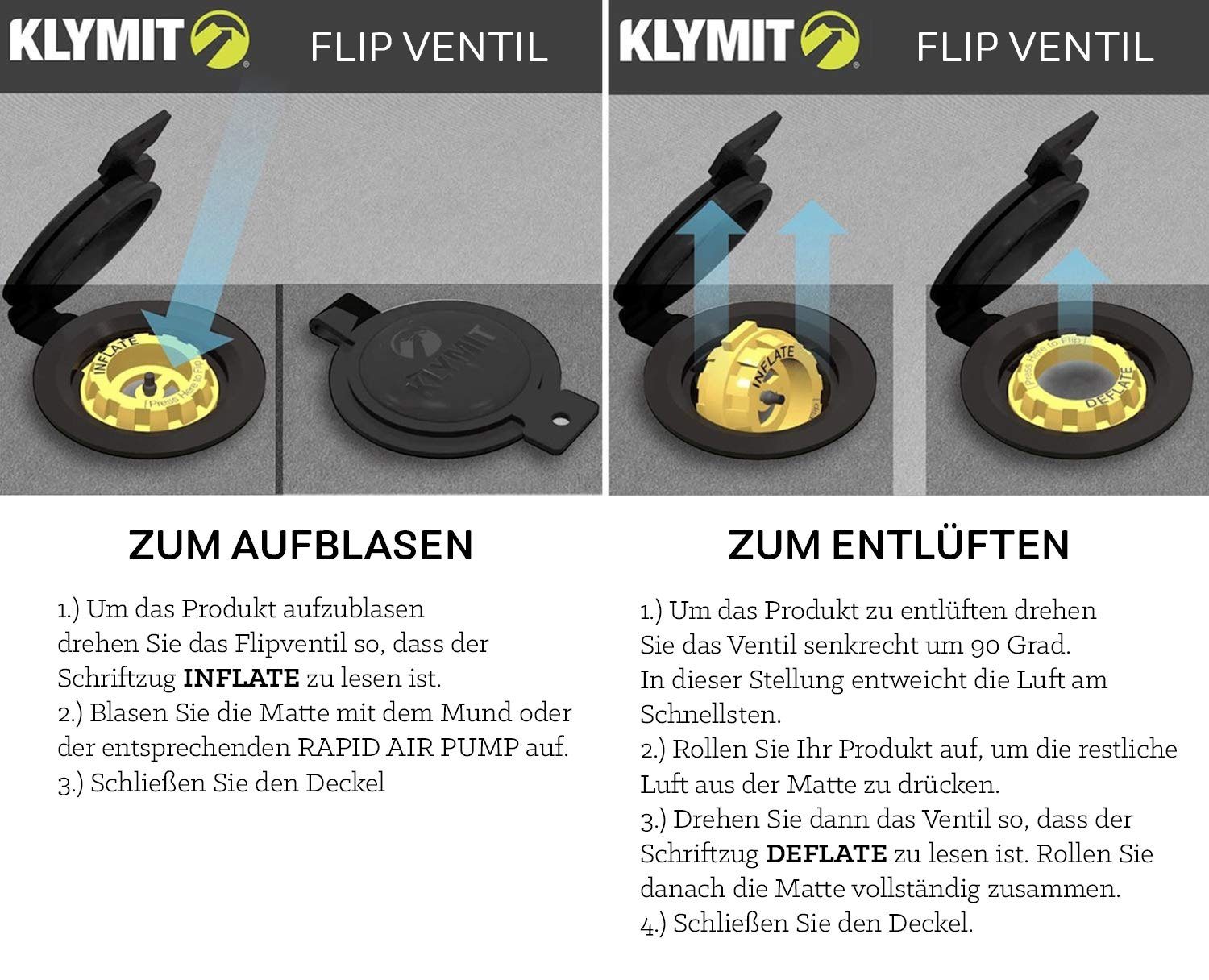 KLYMIT FLIP VENTIL

INFLATE
Press Here to Flip

KLYMIT

ZUM AUFBLASEN

1.) Um das Produkt aufzublasen drehen Sie das Flipventil so, dass der Schriftzug **INFLATE** zu lesen ist.
2.) Blasen Sie die Matte mit dem Mund oder der entsprechenden RAPID AIR PUMP auf.
3.) Schließen Sie den Deckel

KLYMIT FLIP VENTIL

INFLATE

Press Here to Flip
DEFLATE

ZUM ENTLÜFTEN

1.) Um das Produkt zu entlüften drehen Sie das Ventil senkrecht um 90 Grad. In dieser Stellung entweicht die Luft am Schnellsten.
2.) Rollen Sie Ihr Produkt auf, um die restliche Luft aus der Matte zu drücken.
3.) Drehen Sie dann das Ventil so, dass der Schriftzug **DEFLATE** zu lesen ist. Rollen Sie danach die Matte vollständig zusammen.
4.) Schließen Sie den Deckel.