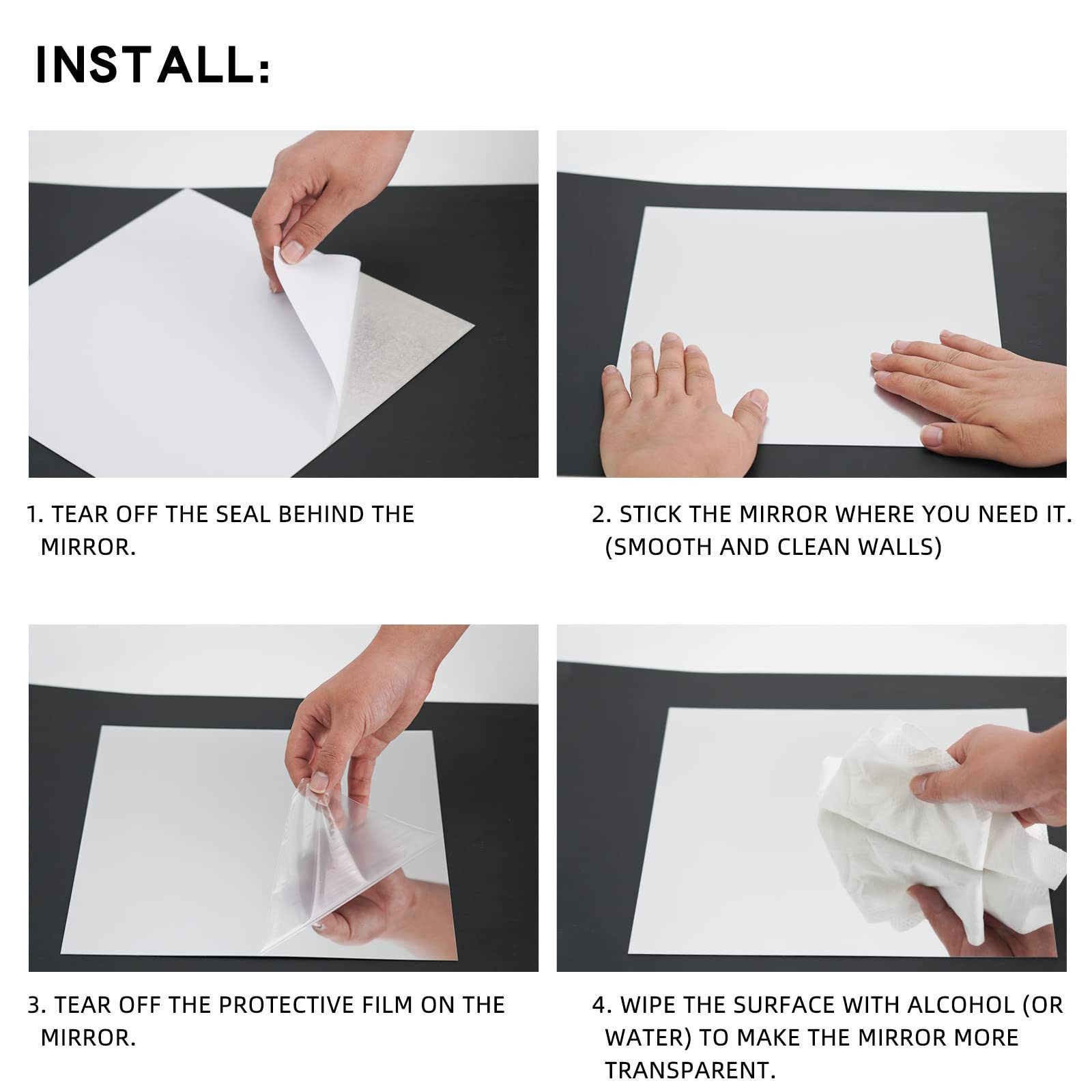 INSTALL:

1. TEAR OFF THE SEAL BEHIND THE MIRROR.

2. STICK THE MIRROR WHERE YOU NEED IT. (SMOOTH AND CLEAN WALLS)

3. TEAR OFF THE PROTECTIVE FILM ON THE MIRROR.

4. WIPE THE SURFACE WITH ALCOHOL (OR WATER) TO MAKE THE MIRROR MORE TRANSPARENT.