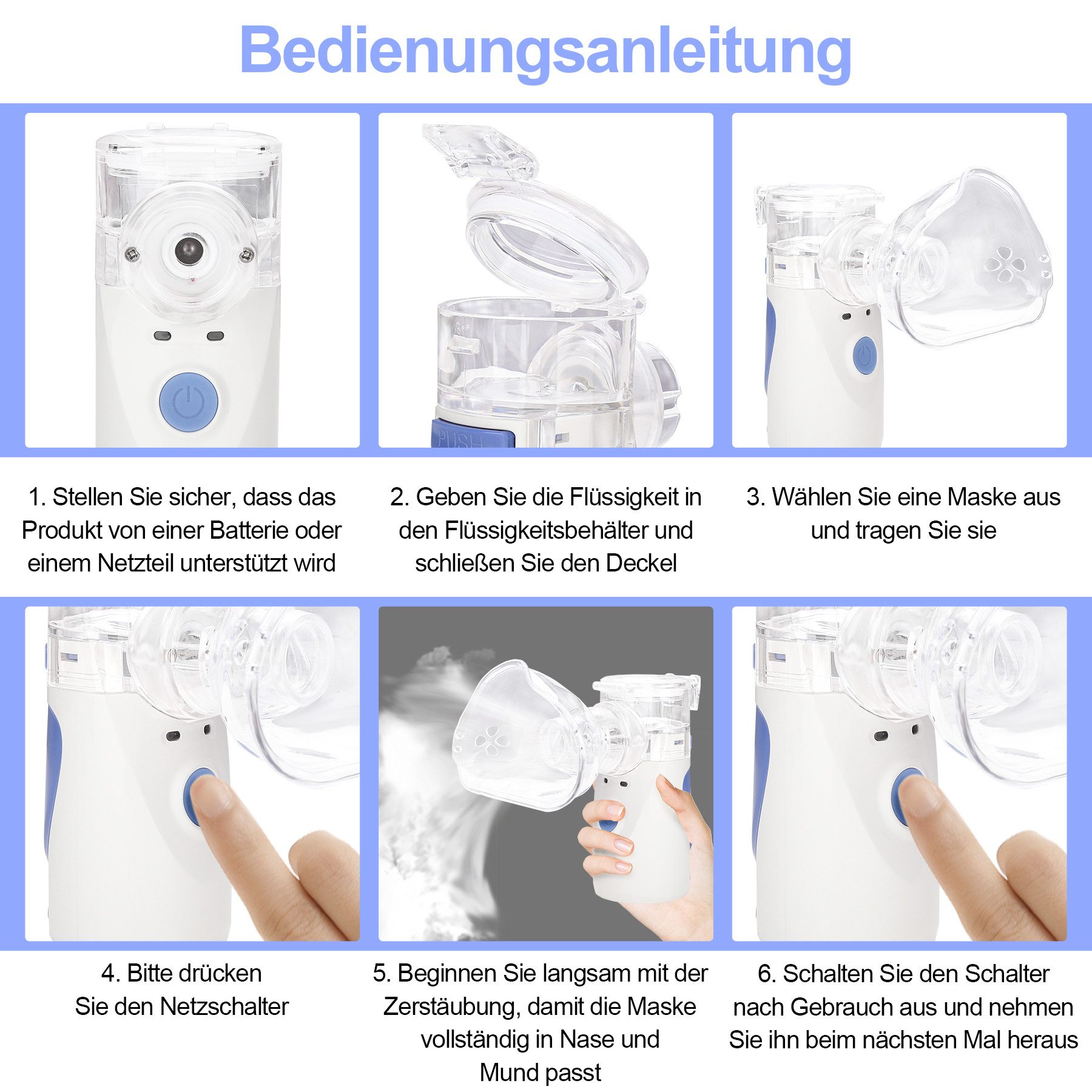 Bedienungsanleitung

PUSH

1. Stellen Sie sicher, dass das Produkt von einer Batterie oder einem Netzteil unterstützt wird

2. Geben Sie die Flüssigkeit in den Flüssigkeitsbehälter und schließen Sie den Deckel

3. Wählen Sie eine Maske aus und tragen Sie sie

4. Bitte drücken Sie den Netzschalter

5. Beginnen Sie langsam mit der Zerstäubung, damit die Maske vollständig in Nase und Mund passt

6. Schalten Sie den Schalter nach Gebrauch aus und nehmen Sie ihn beim nächsten Mal heraus