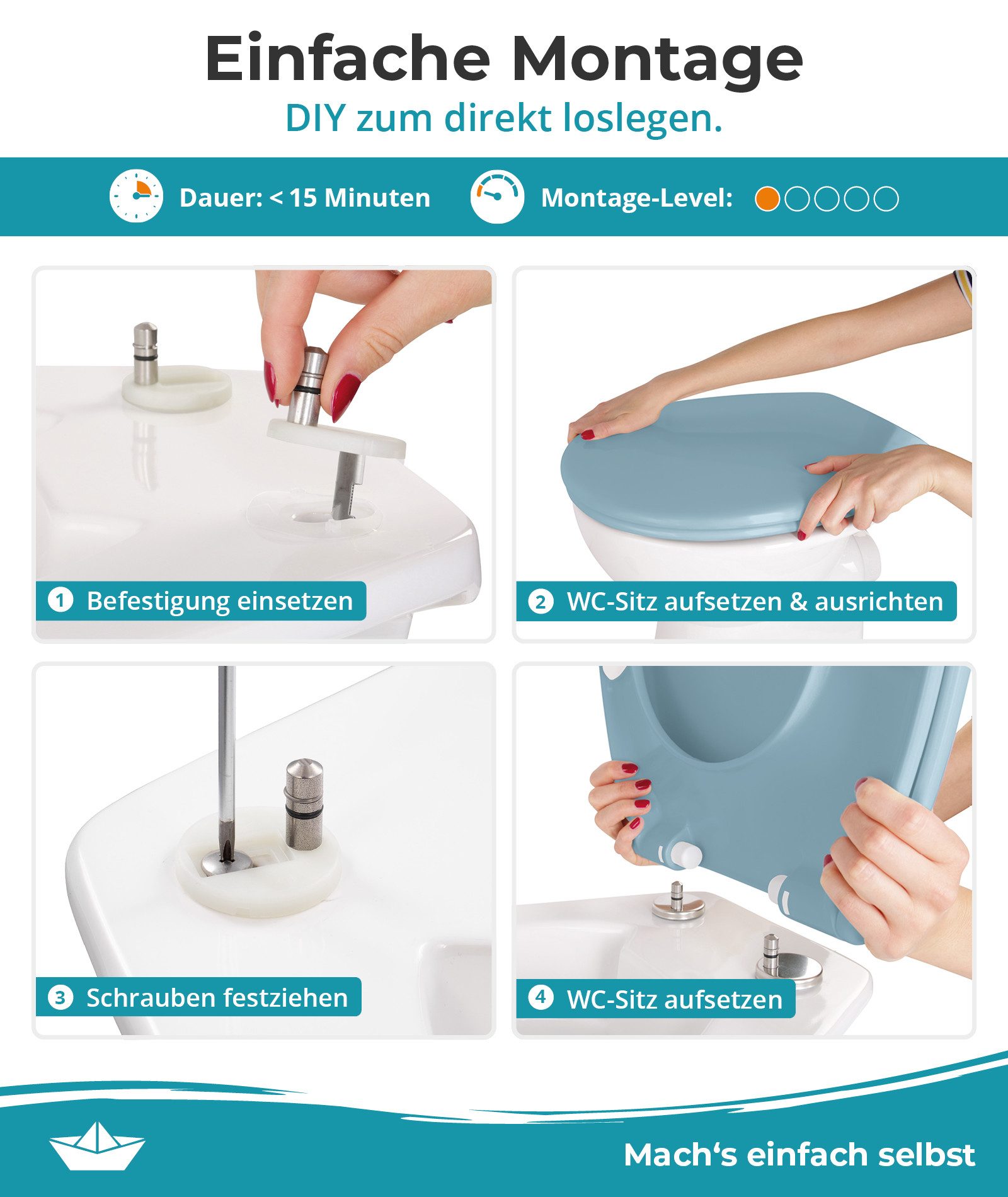 Einfache Montage
DIY zum direkt loslegen.

Dauer: < 15 Minuten
Montage-Level:

1 Befestigung einsetzen

2 WC-Sitz aufsetzen & ausrichten

3 Schrauben festziehen

4 WC-Sitz aufsetzen

Mach‘s einfach selbst