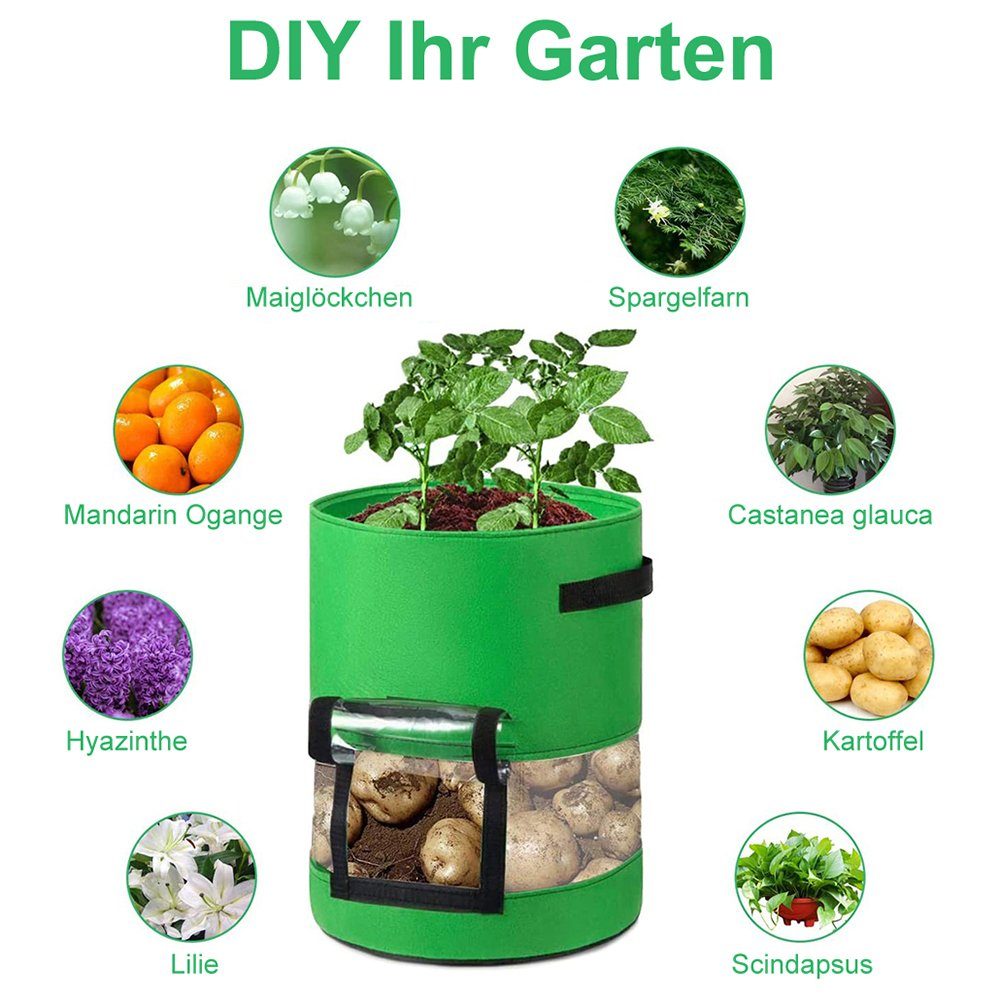 DIY Ihr Garten

Maiglöckchen

Spargelfarn

Mandarin Ogange

Castanea glauca

Hyazinthe

Kartoffel

Lilie

Scindapsus