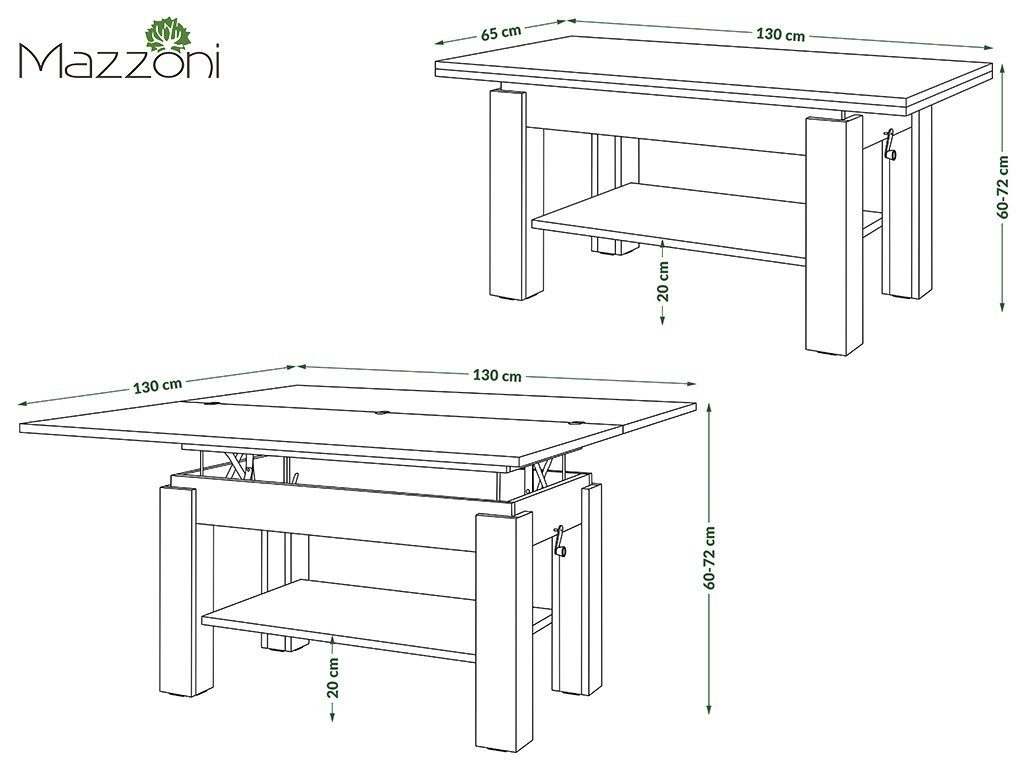 Mazzoni

65 cm
130 cm
60-72 cm
20 cm

130 cm
130 cm
60-72 cm
20 cm