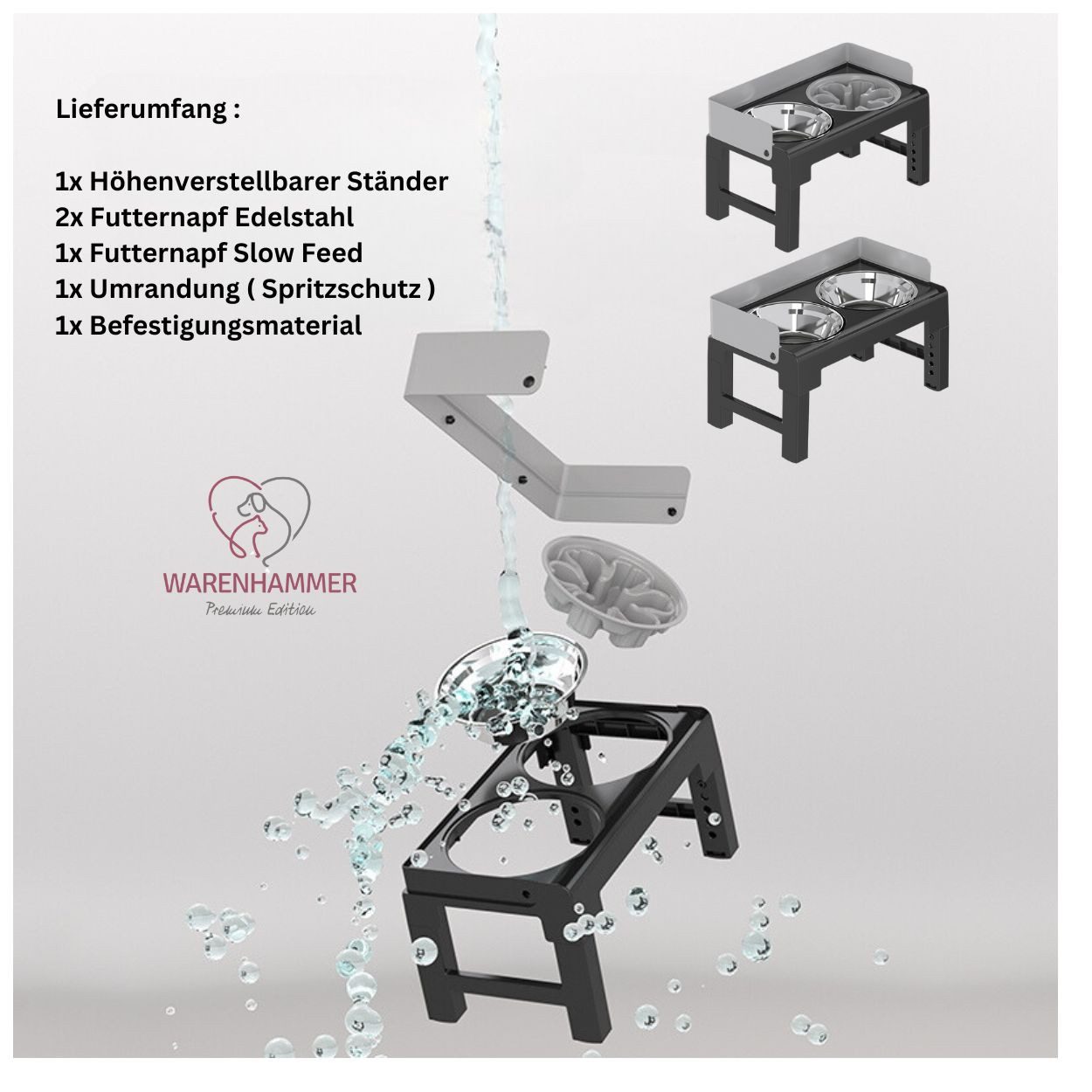 Lieferumfang :

1x Höhenverstellbarer Ständer
2x Futternapf Edelstahl
1x Futternapf Slow Feed
1x Umrandung ( Spritzschutz )
1x Befestigungsmaterial

WARENHAMMER
Premium Edition