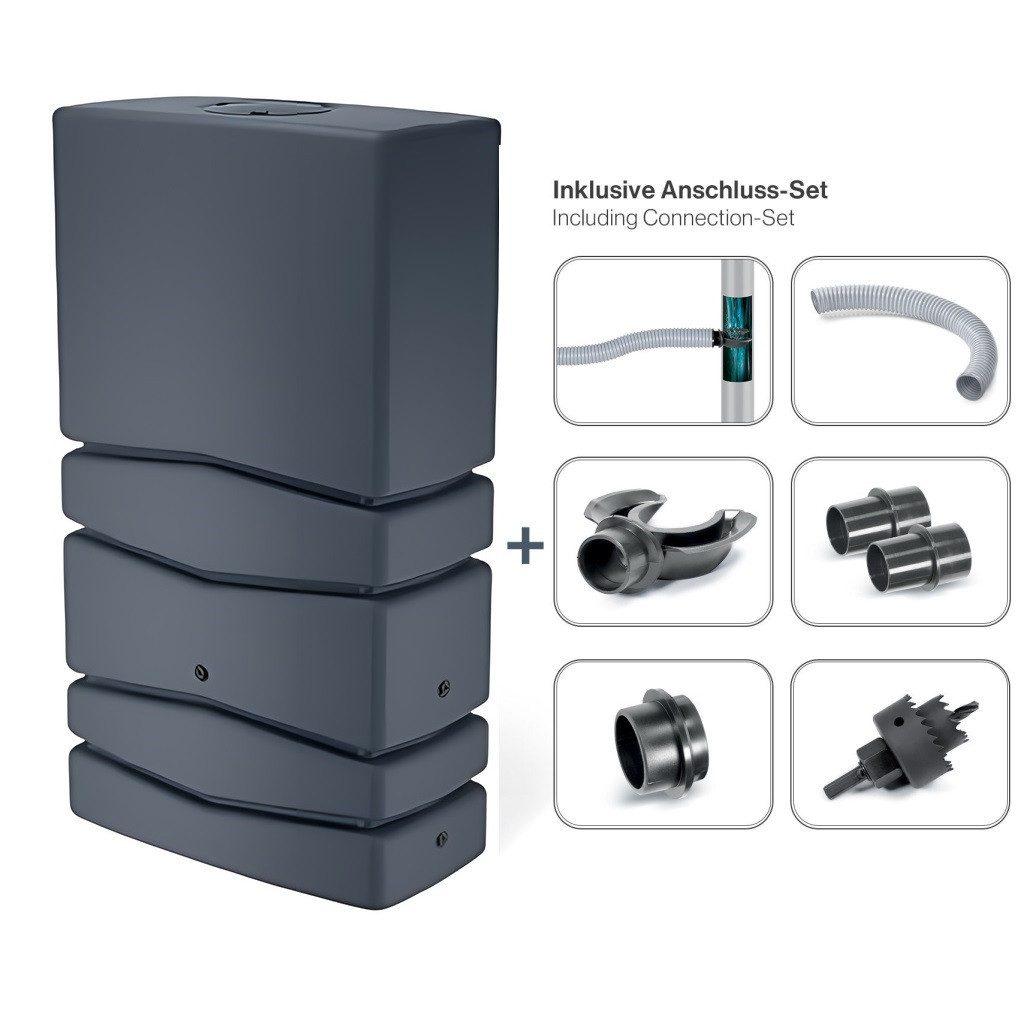 Inklusive Anschluss-Set
Including Connection-Set

+