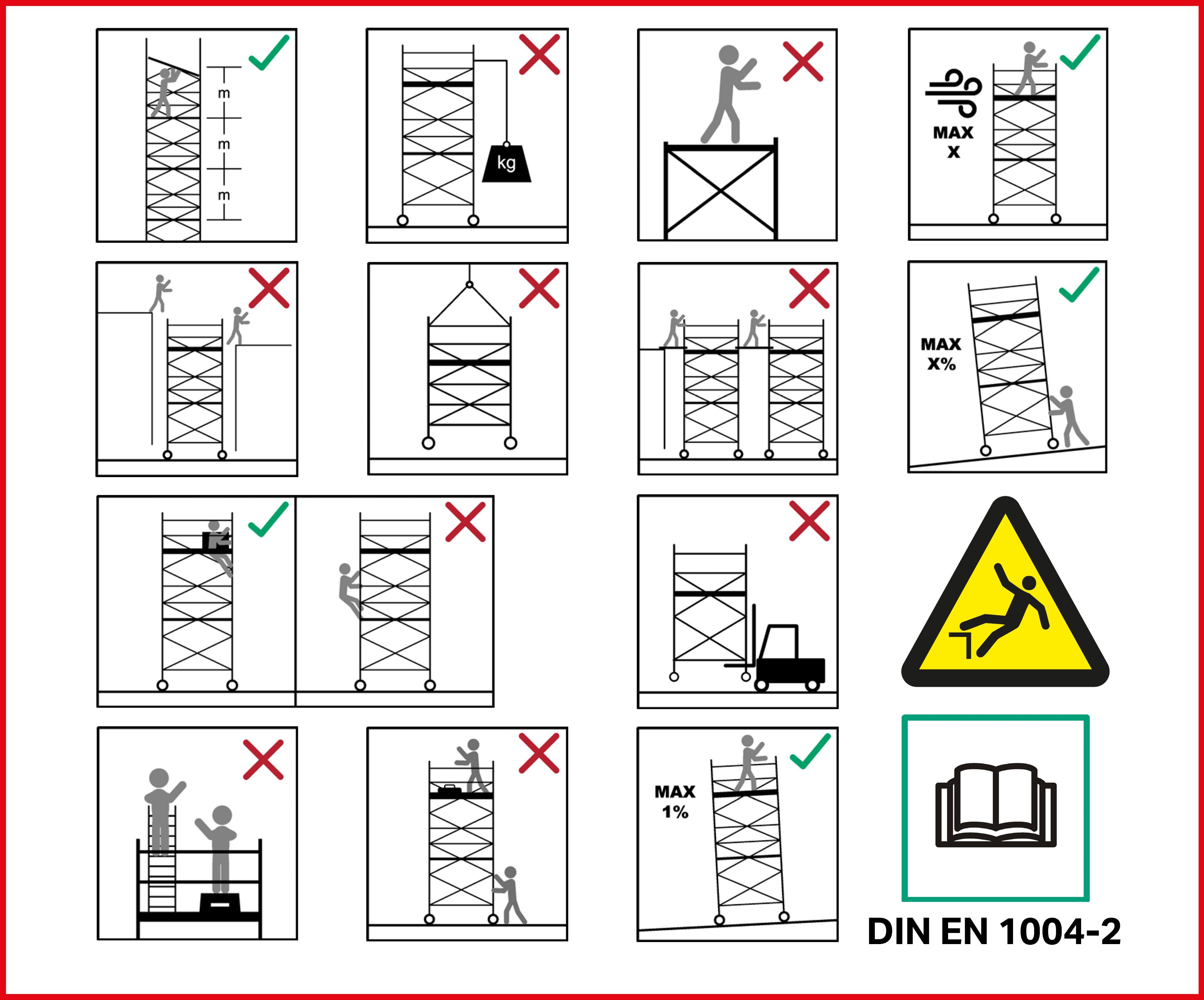 m
m
m

kg

MAX
X

MAX
X%

MAX
1%

DIN EN 1004-2