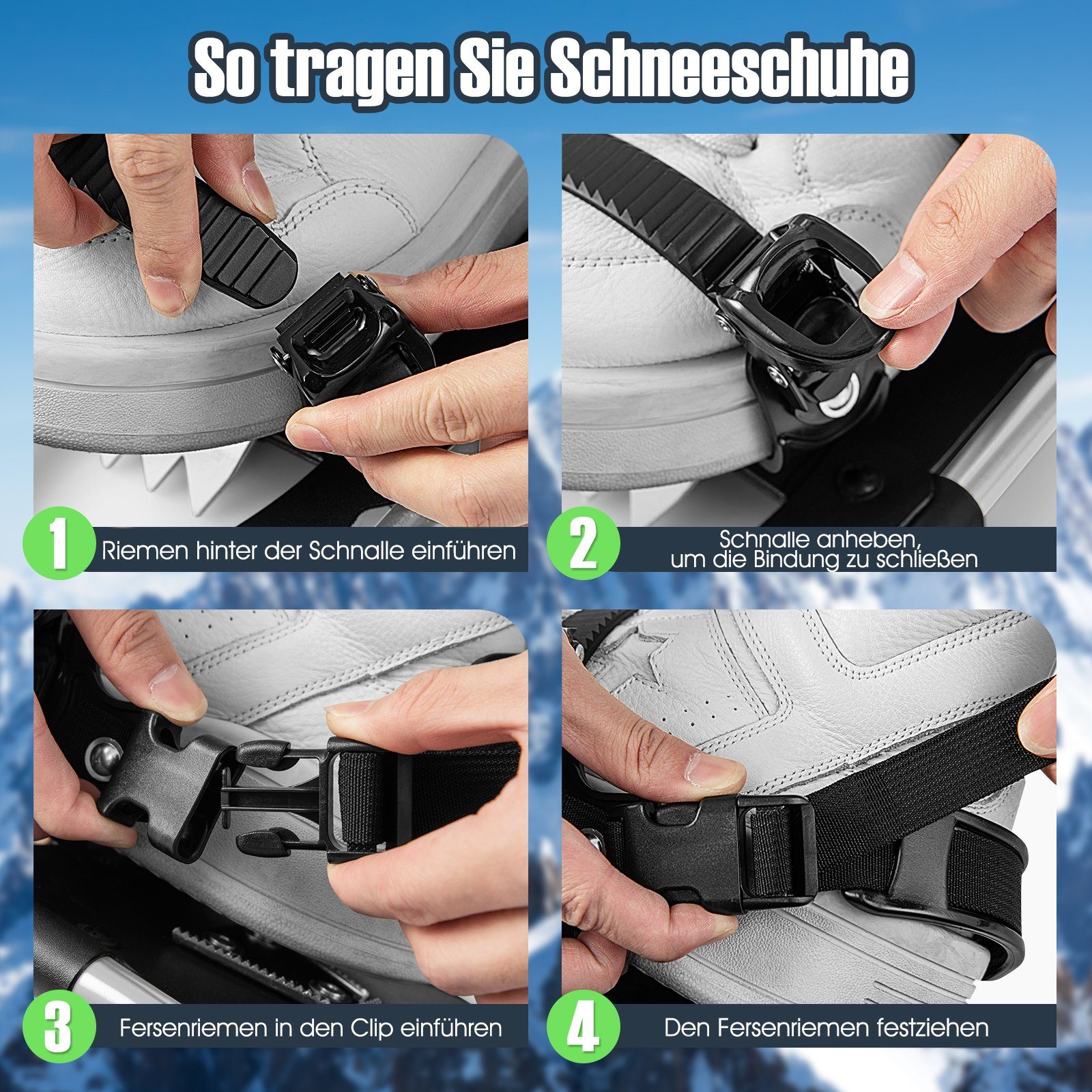 So tragen Sie Schneeschuhe

1 Riemen hinter der Schnalle einführen

2 Schnalle anheben, um die Bindung zu schließen

3 Fersenriemen in den Clip einführen

4 Den Fersenriemen festziehen