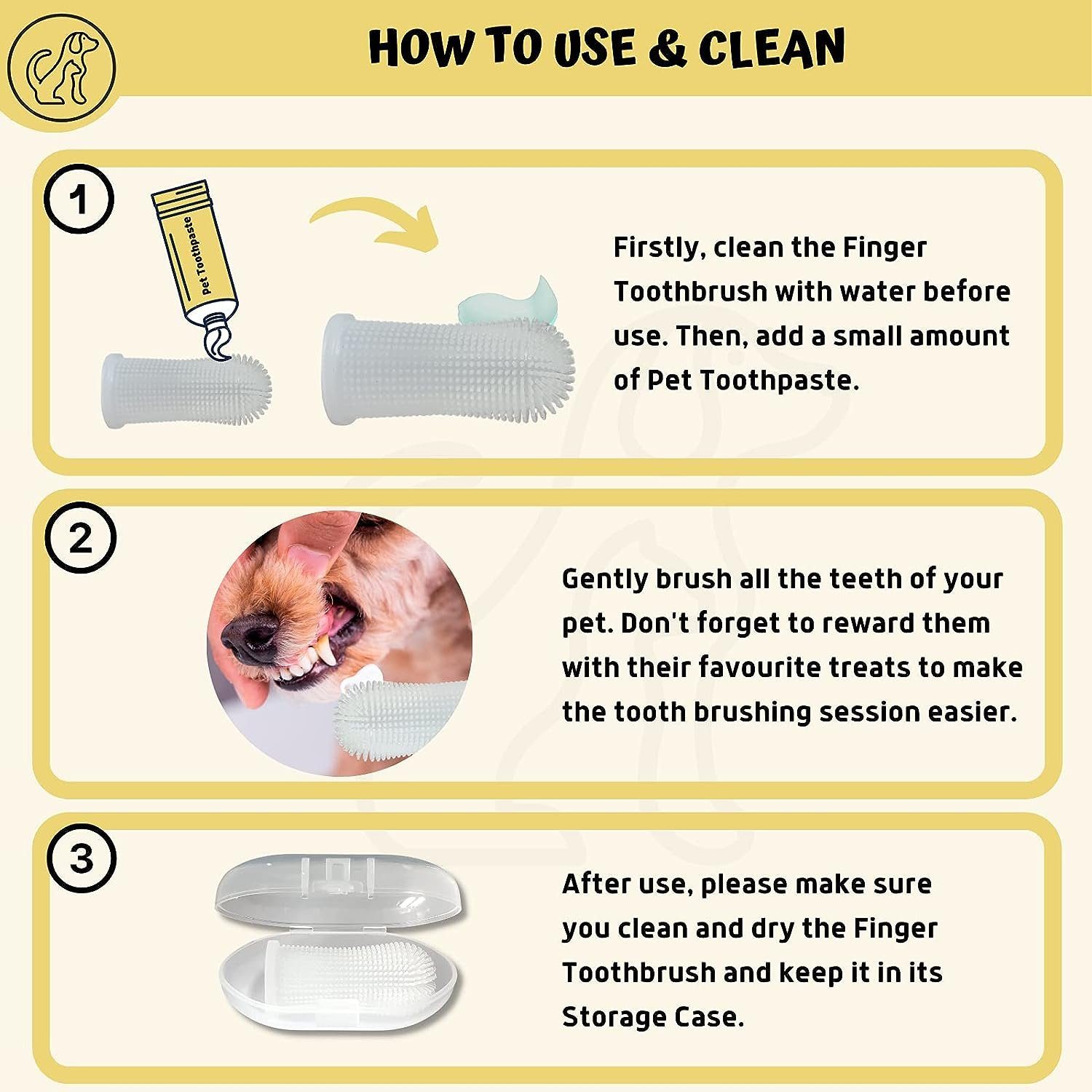 HOW TO USE & CLEAN

1

Pet Toothpaste

Firstly, clean the Finger Toothbrush with water before use. Then, add a small amount of Pet Toothpaste.

2

Gently brush all the teeth of your pet. Don't forget to reward them with their favourite treats to make the tooth brushing session easier.

3

After use, please make sure you clean and dry the Finger Toothbrush and keep it in its Storage Case.