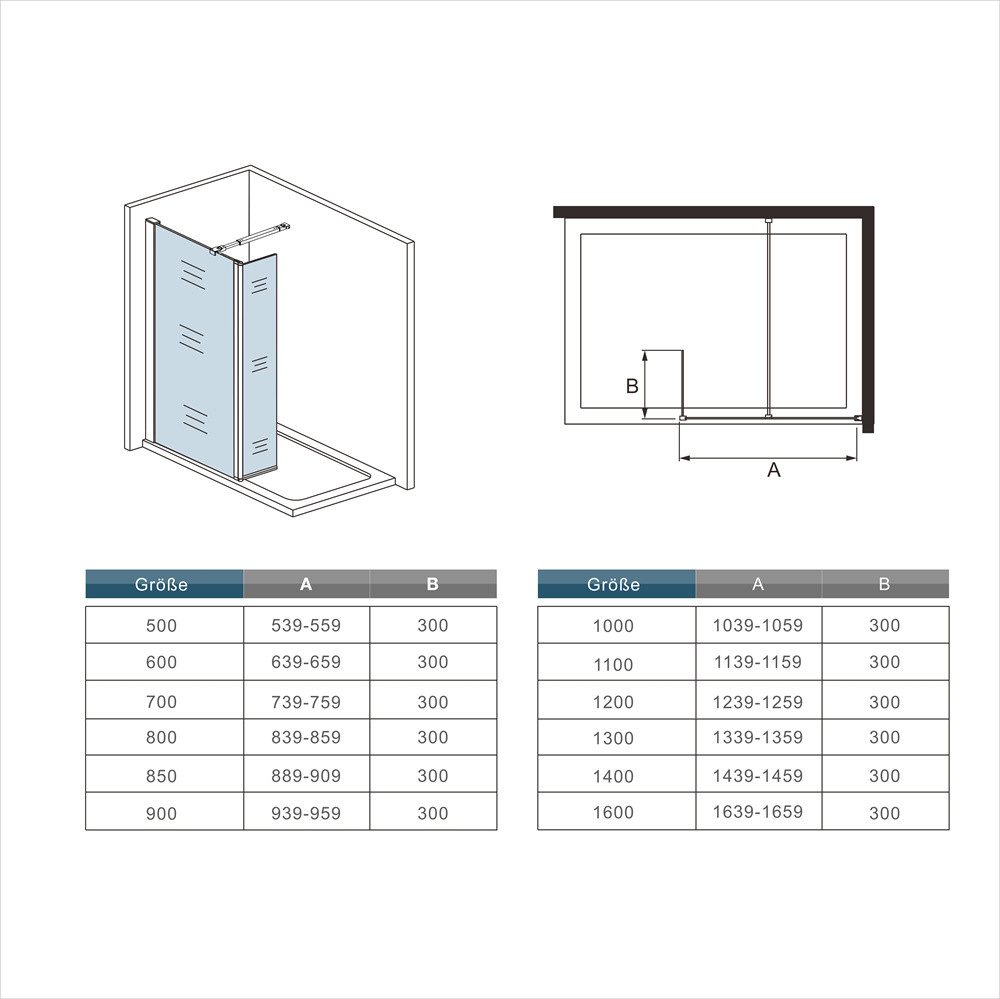 B

A

| Größe | A | B |
|---|---|---|
| 500 | 539-559 | 300 |
| 600 | 639-659 | 300 |
| 700 | 739-759 | 300 |
| 800 | 839-859 | 300 |
| 850 | 889-909 | 300 |
| 900 | 939-959 | 300 |

| Größe | A | B |
|---|---|---|
| 1000 | 1039-1059 | 300 |
| 1100 | 1139-1159 | 300 |
| 1200 | 1239-1259 | 300 |
| 1300 | 1339-1359 | 300 |
| 1400 | 1439-1459 | 300 |
| 1600 | 1639-1659 | 300 |