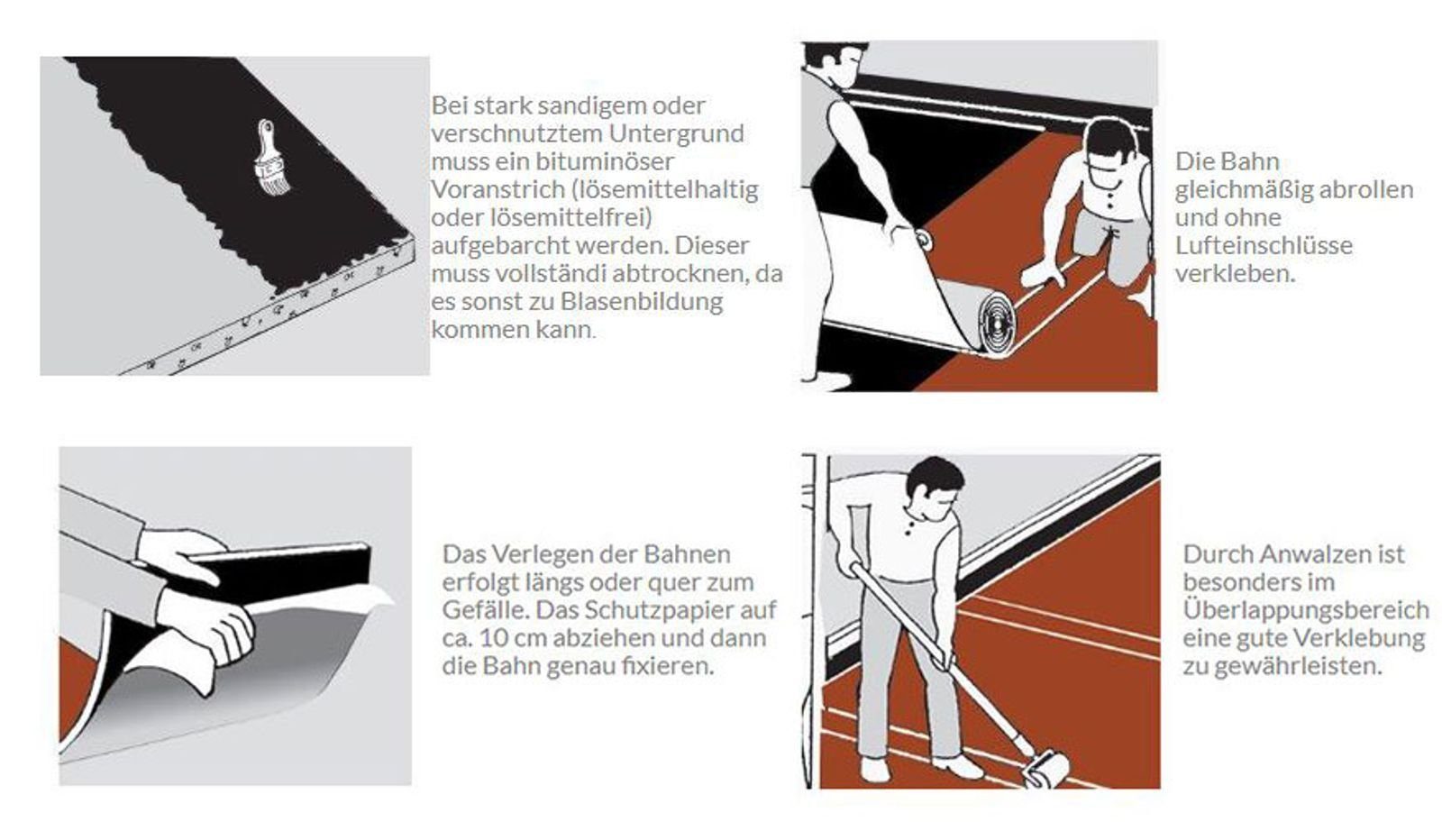 Bei stark sandigem oder verschnutztem Untergrund muss ein bituminöser Voranstrich (lösemittelhaltig oder lösemittelfrei) aufgebarcht werden. Dieser muss vollständi abtrocknen, da es sonst zu Blasenbildung kommen kann.

Die Bahn gleichmäßig abrollen und ohne Lufteinschlüsse verkleben.

Das Verlegen der Bahnen erfolgt längs oder quer zum Gefälle. Das Schutzpapier auf ca. 10 cm abziehen und dann die Bahn genau fixieren.

Durch Anwalzen ist besonders im Überlappungsbereich eine gute Verklebung zu gewährleisten.