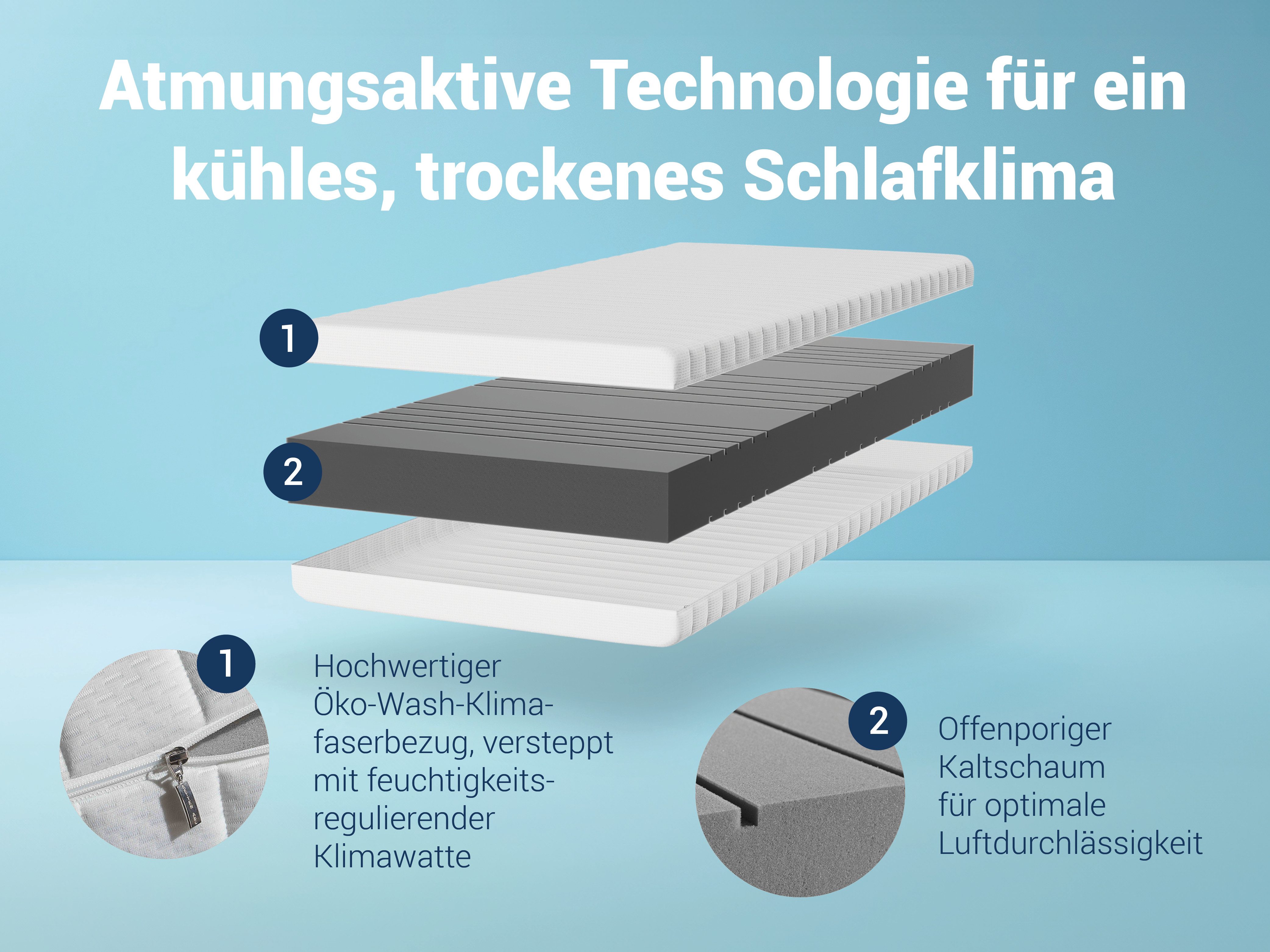 Atmungsaktive Technologie für ein kühles, trockenes Schlafklima

1

2

1

Hochwertiger Öko-Wash-Klimafaserbezug, versteppt mit feuchtigkeitsregulierender Klimawatte

2

Offenporiger Kaltschaum für optimale Luftdurchlässigkeit