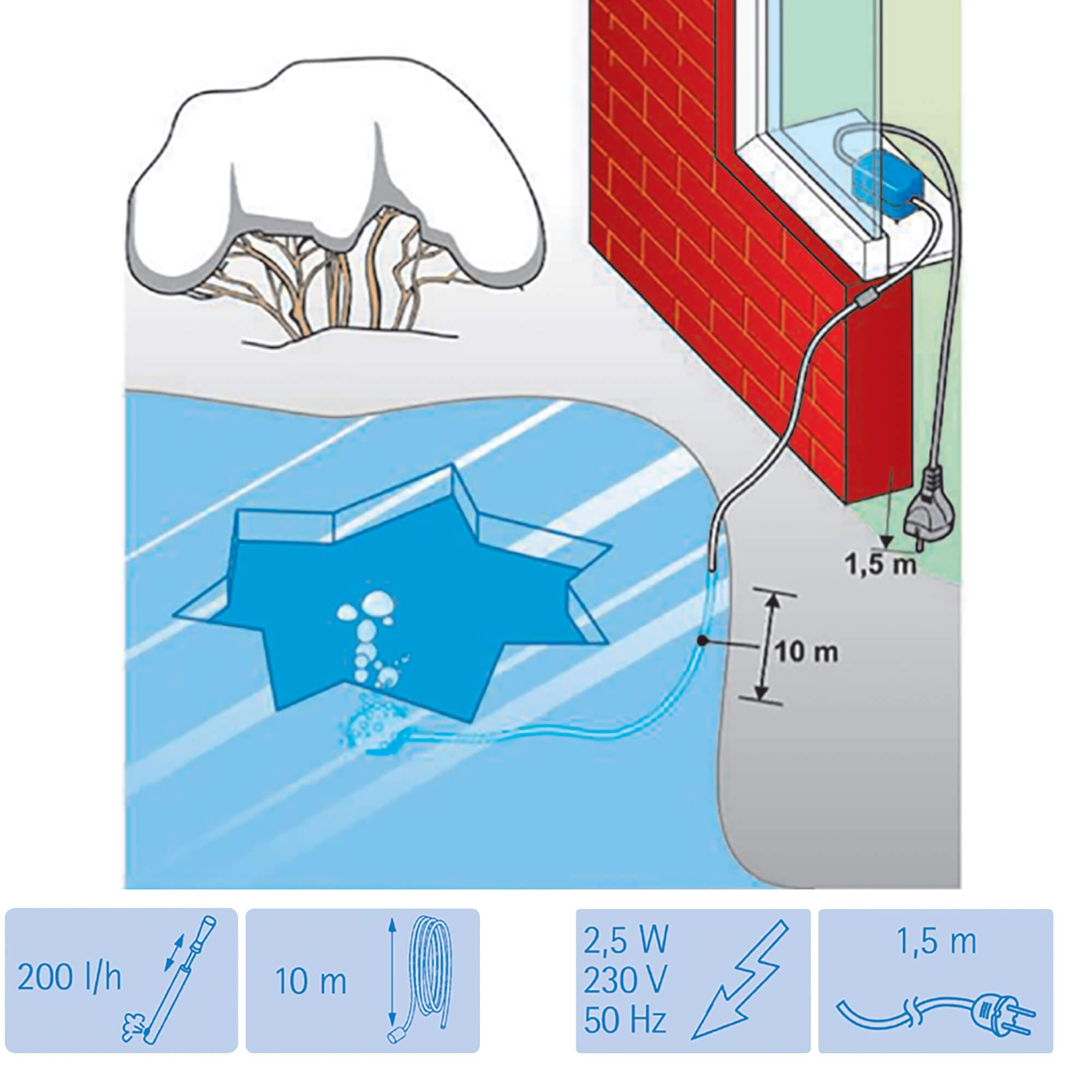 1,5 m

10 m

200 l/h

10 m

2,5 W
230 V
50 Hz

1,5 m