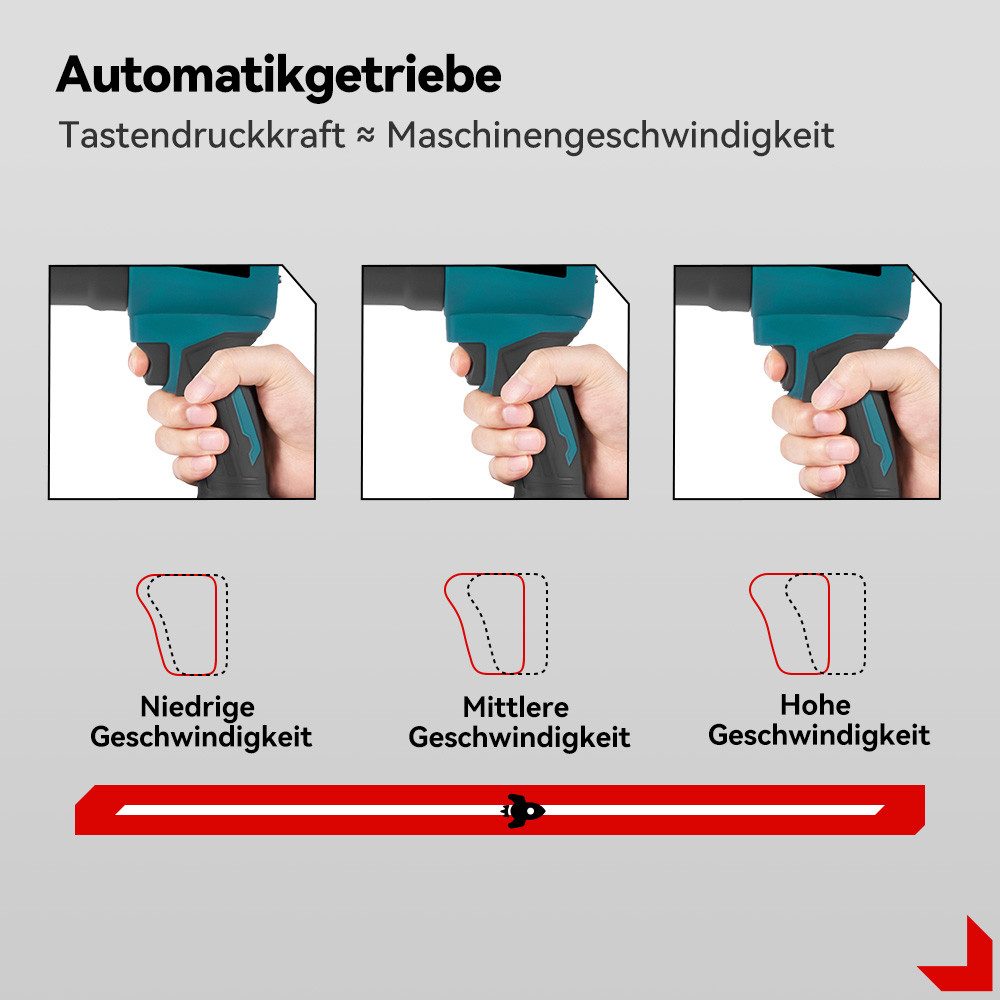 Automatikgetriebe
Tastendruckkraft ≈ Maschinengeschwindigkeit

Niedrige Geschwindigkeit

Mittlere Geschwindigkeit

Hohe Geschwindigkeit