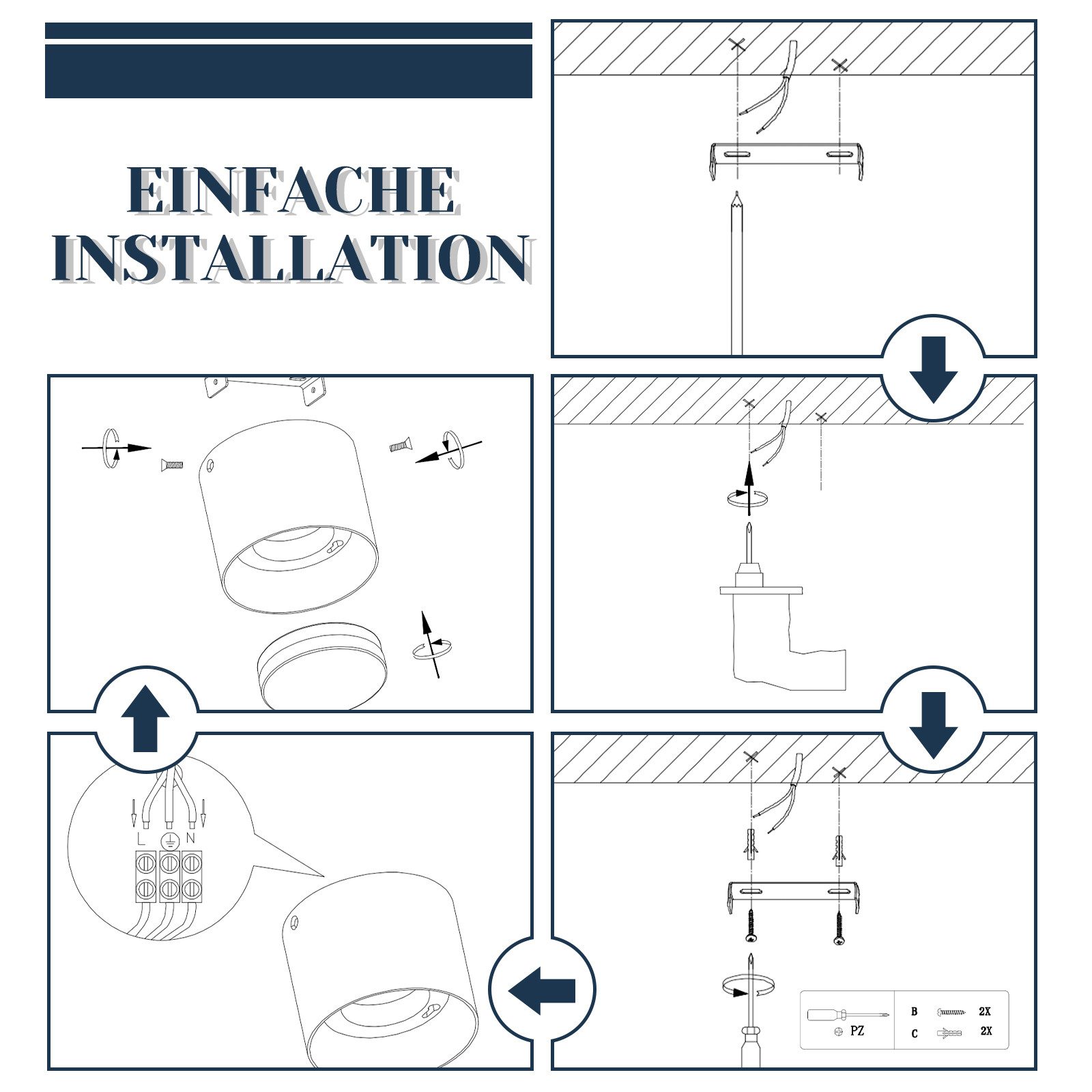 EINFACHE INSTALLATION

L N

PZ

B 2X
C 2X