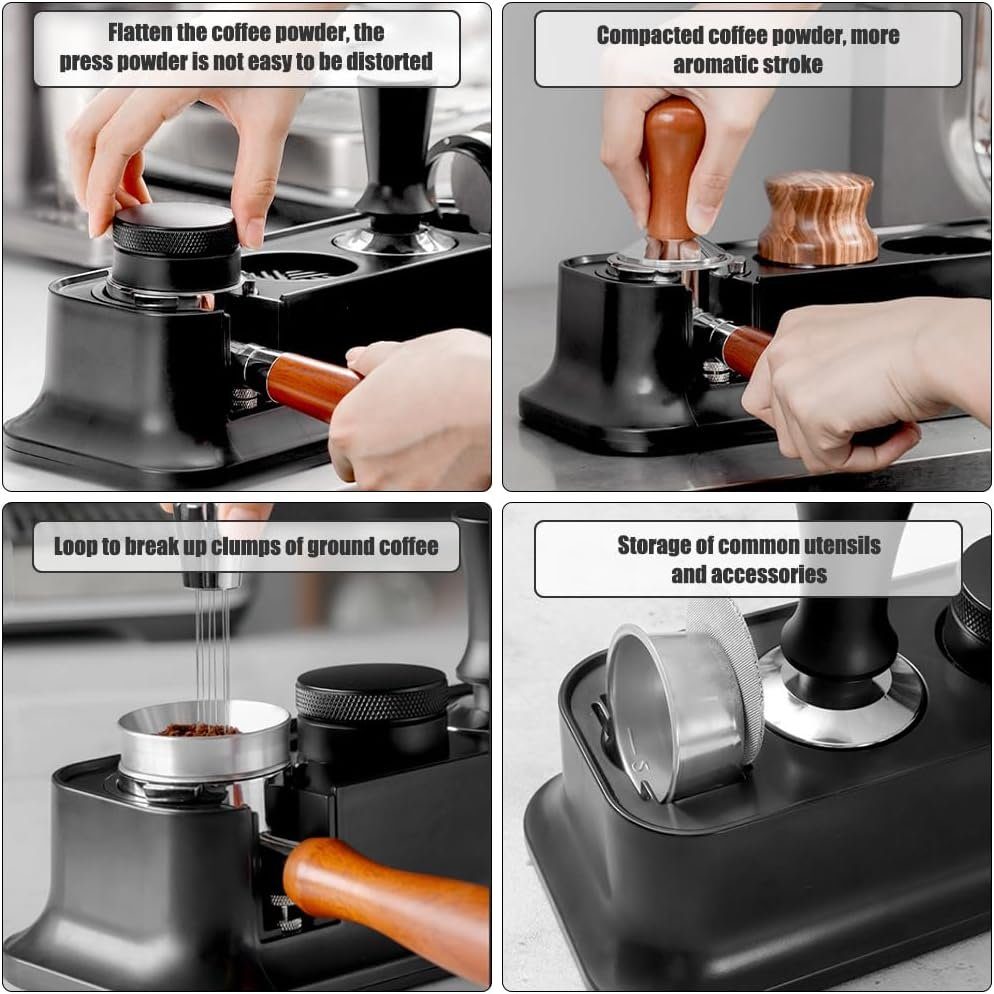 Flatten the coffee powder, the press powder is not easy to be distorted

Compacted coffee powder, more aromatic stroke

Loop to break up clumps of ground coffee

Storage of common utensils and accessories