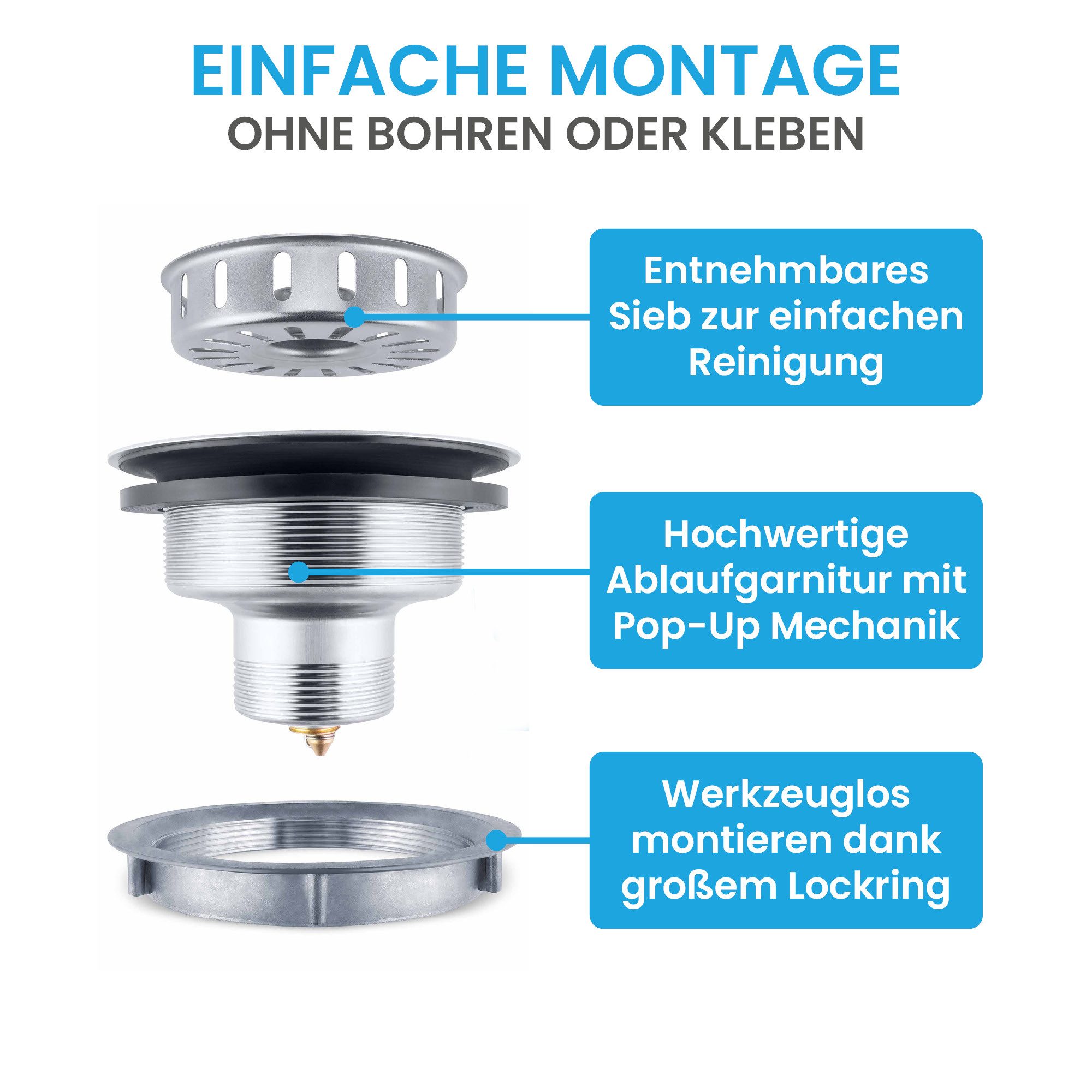 EINFACHE MONTAGE
OHNE BOHREN ODER KLEBEN

Entnehmbares Sieb zur einfachen Reinigung

Hochwertige Ablaufgarnitur mit Pop-Up Mechanik

Werkzeuglos montieren dank großem Lockring