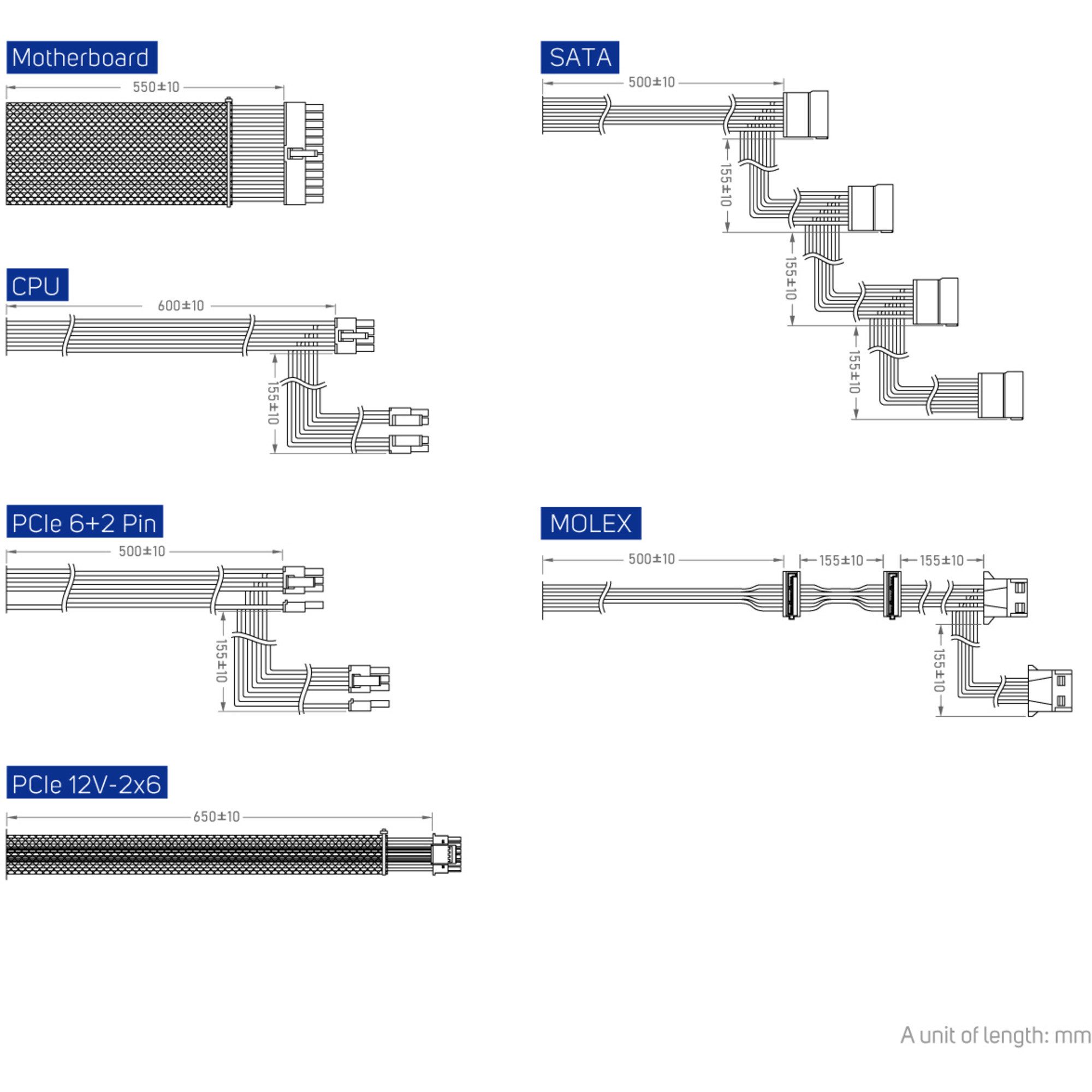 Motherboard

550±10

CPU

600±10

155±10

PCIe 6+2 Pin

500±10

155±10

PCIe 12V-2x6

650±10

SATA

500±10

155±10

155±10

155±10

MOLEX

500±10

155±10

155±10

155±10

A unit of length: mm