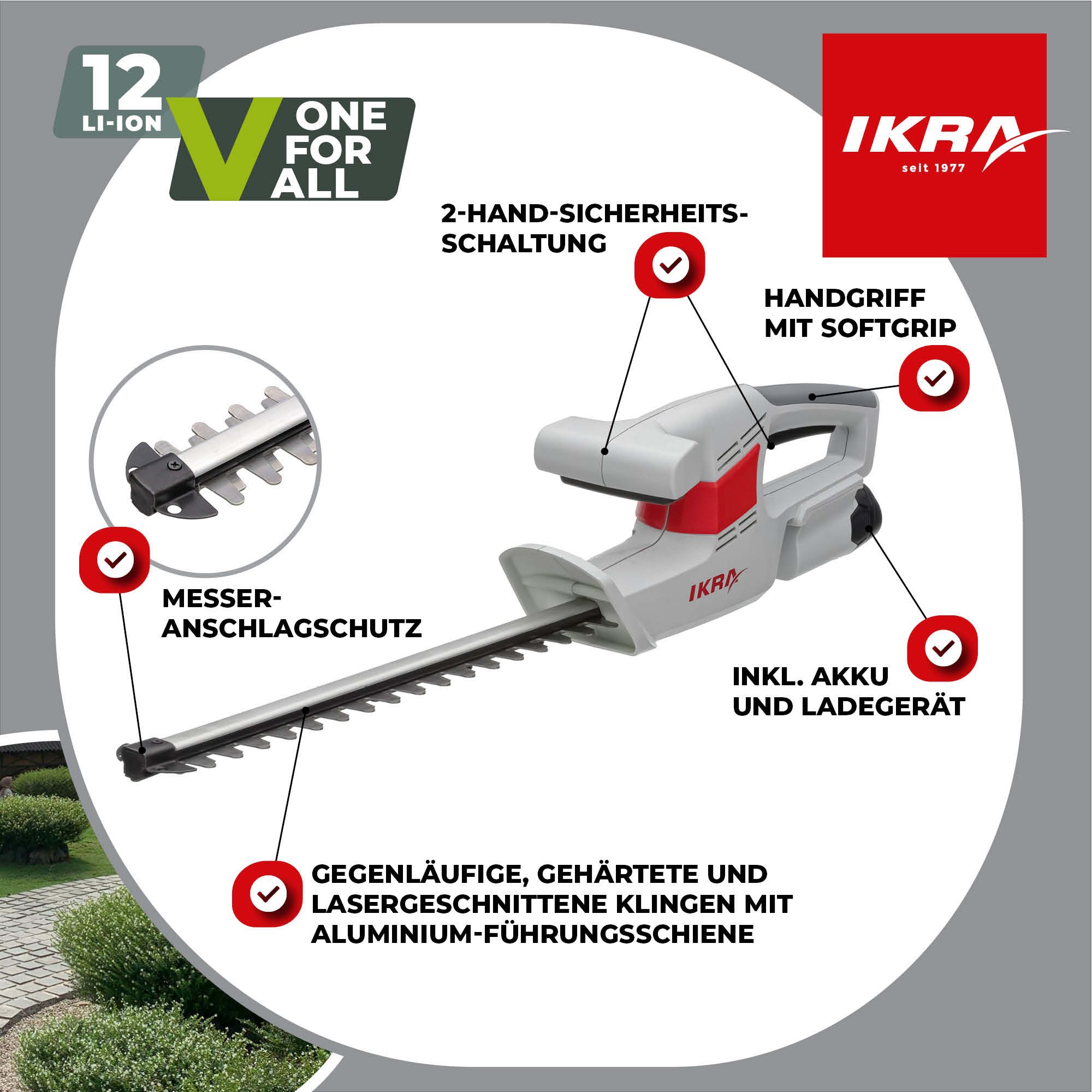 12 LI-ION V ONE FOR ALL

IKRA seit 1977

2-HAND-SICHERHEITS-SCHALTUNG

HANDGRIFF MIT SOFTGRIP

MESSER-ANSCHLAGSCHUTZ

IKRA

INKL. AKKU UND LADEGERÄT

GEGENLÄUFIGE, GEHÄRTETE UND LASERGESCHNITTENE KLINGEN MIT ALUMINIUM-FÜHRUNGSSCHIENE