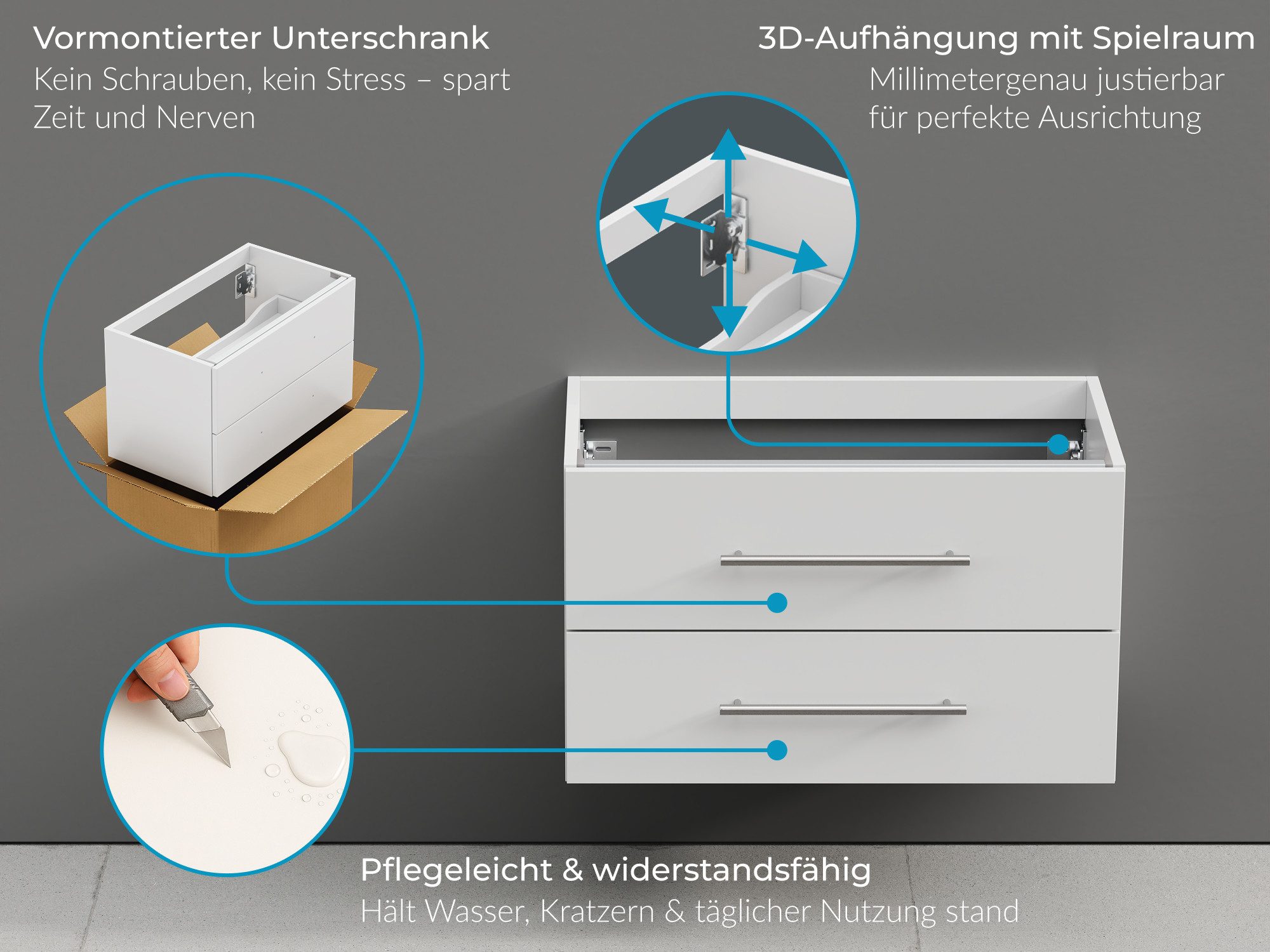 Vormontierter Unterschrank
Kein Schrauben, kein Stress – spart Zeit und Nerven

3D-Aufhängung mit Spielraum
Millimetergenau justierbar für perfekte Ausrichtung

Pflegeleicht & widerstandsfähig
Hält Wasser, Kratzern & täglicher Nutzung stand