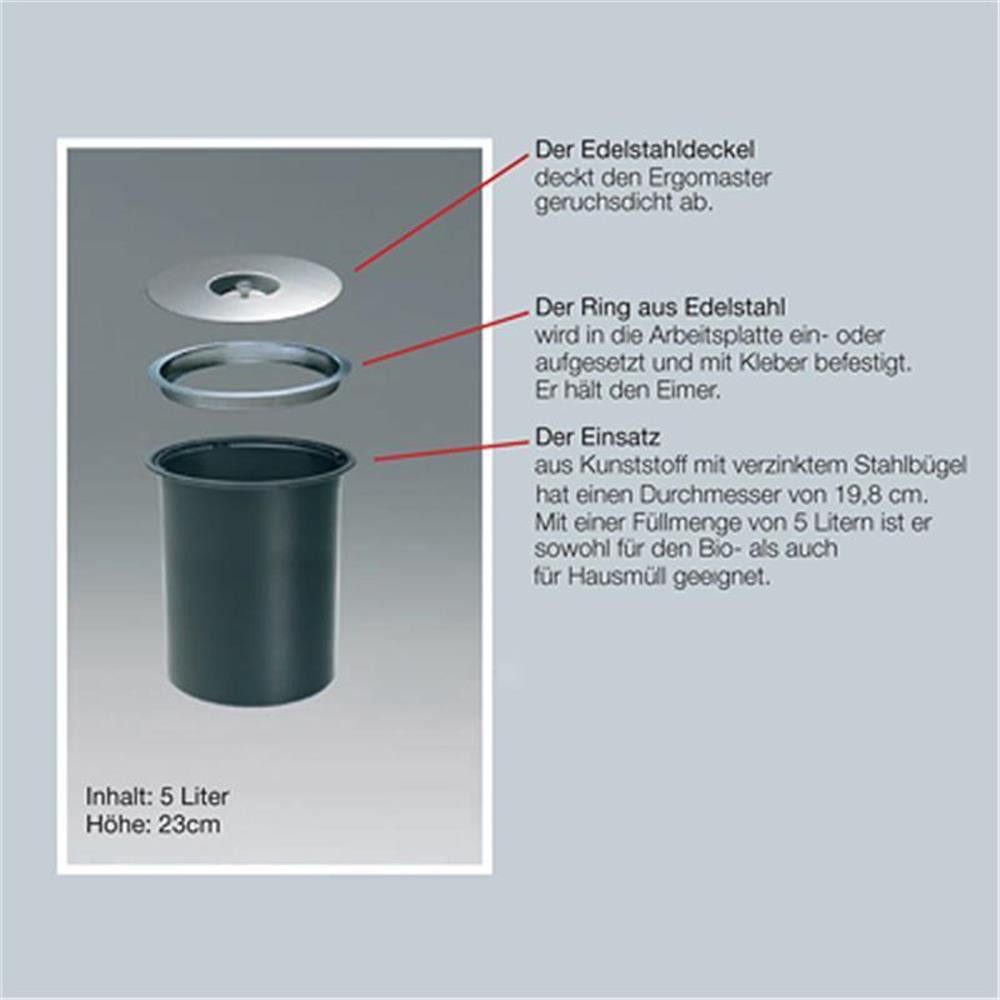 Der Edelstahldeckel
deckt den Ergomaster geruchsdicht ab.

Der Ring aus Edelstahl
wird in die Arbeitsplatte ein- oder aufgesetzt und mit Kleber befestigt. Er hält den Eimer.

Der Einsatz
aus Kunststoff mit verzinktem Stahlbügel hat einen Durchmesser von 19,8 cm. Mit einer Füllmenge von 5 Litern ist er sowohl für den Bio- als auch für Hausmüll geeignet.

Inhalt: 5 Liter
Höhe: 23cm