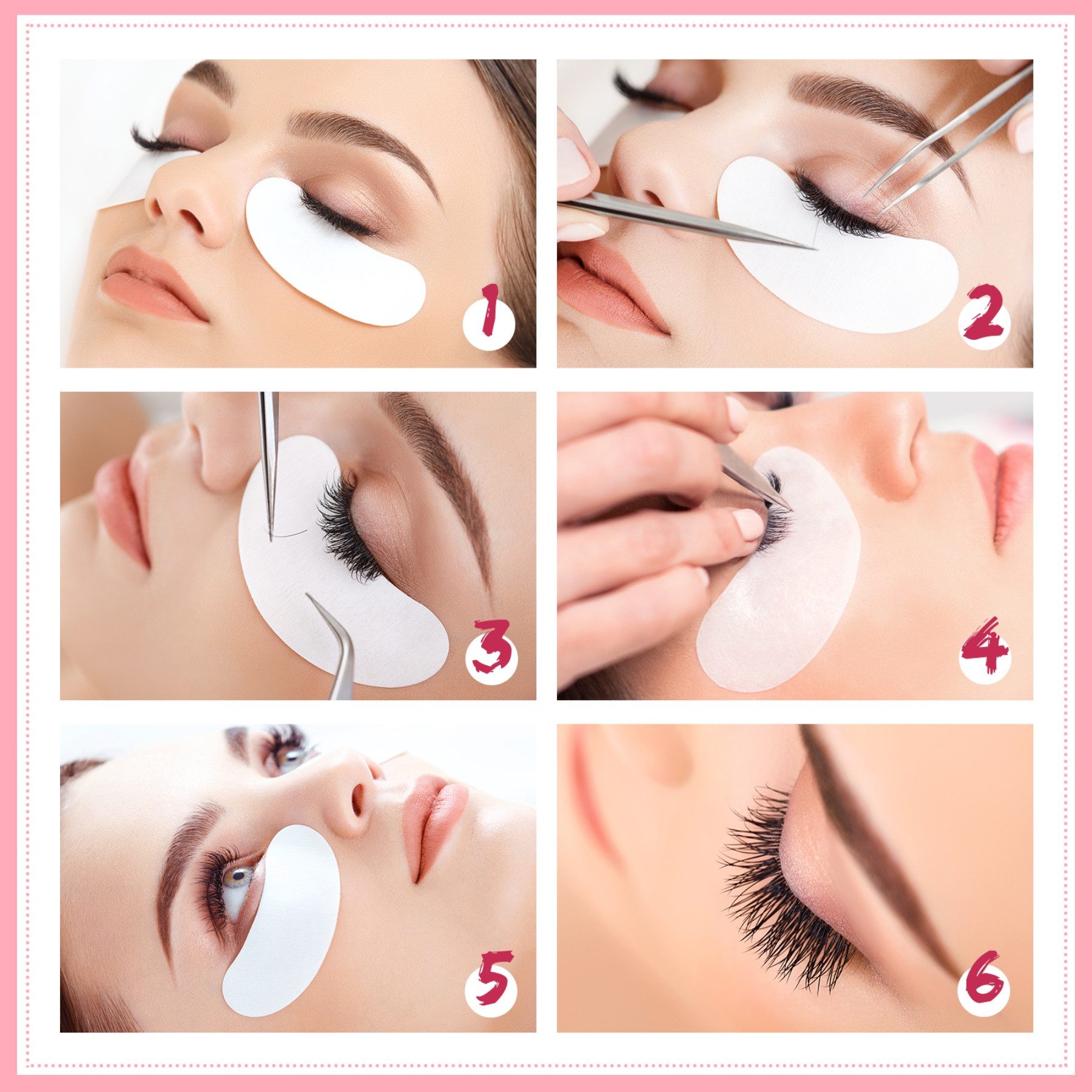 1

2

3

4

5

6